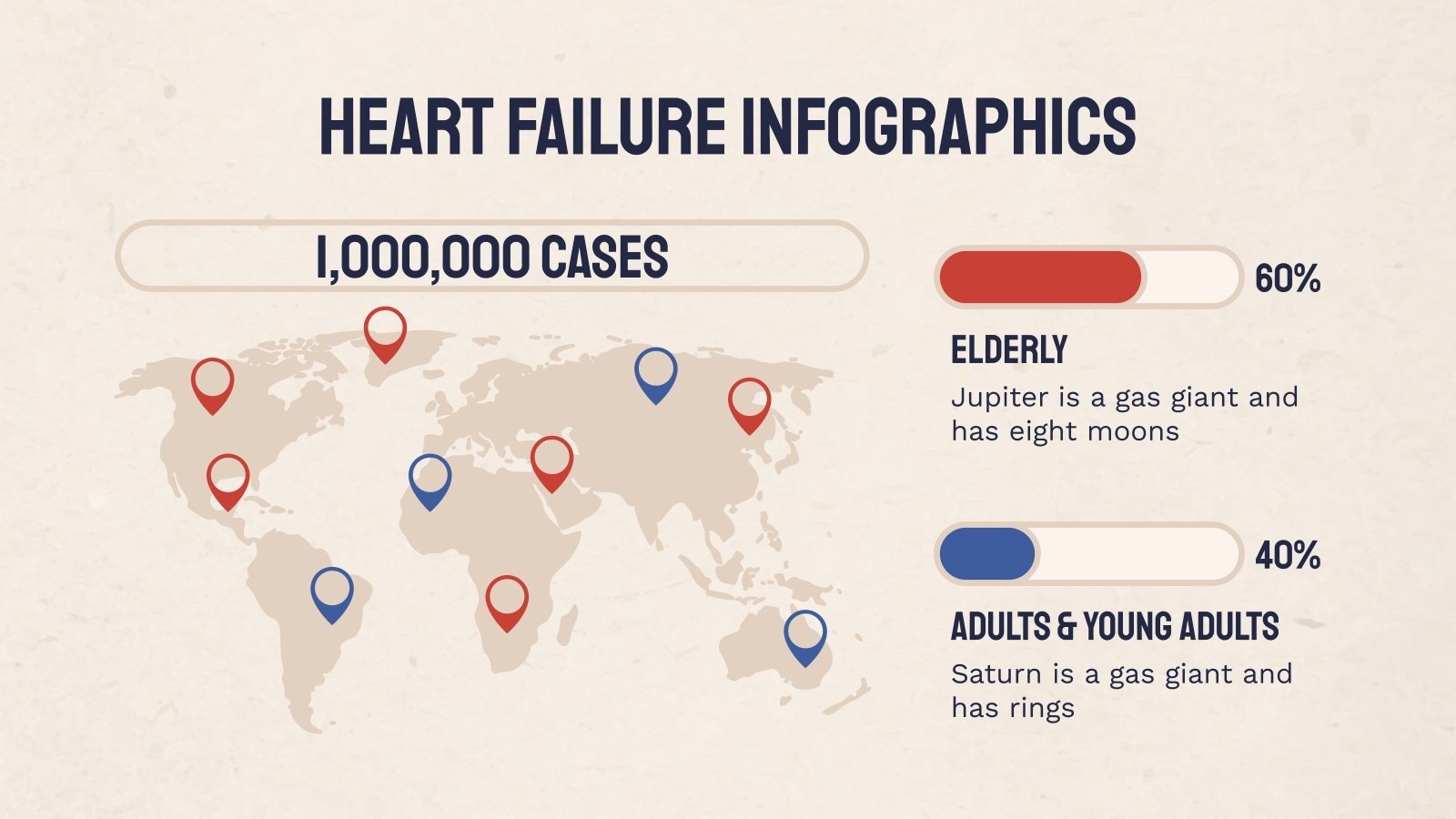 HEART FAILURE INFOGRAPHICS

1,000,000 CASES

60%

ELDERLY

Jupiter is a gas giant and has eight moons

40%

ADULTS & YOUNG ADULTS

Saturn is a gas giant and has rings