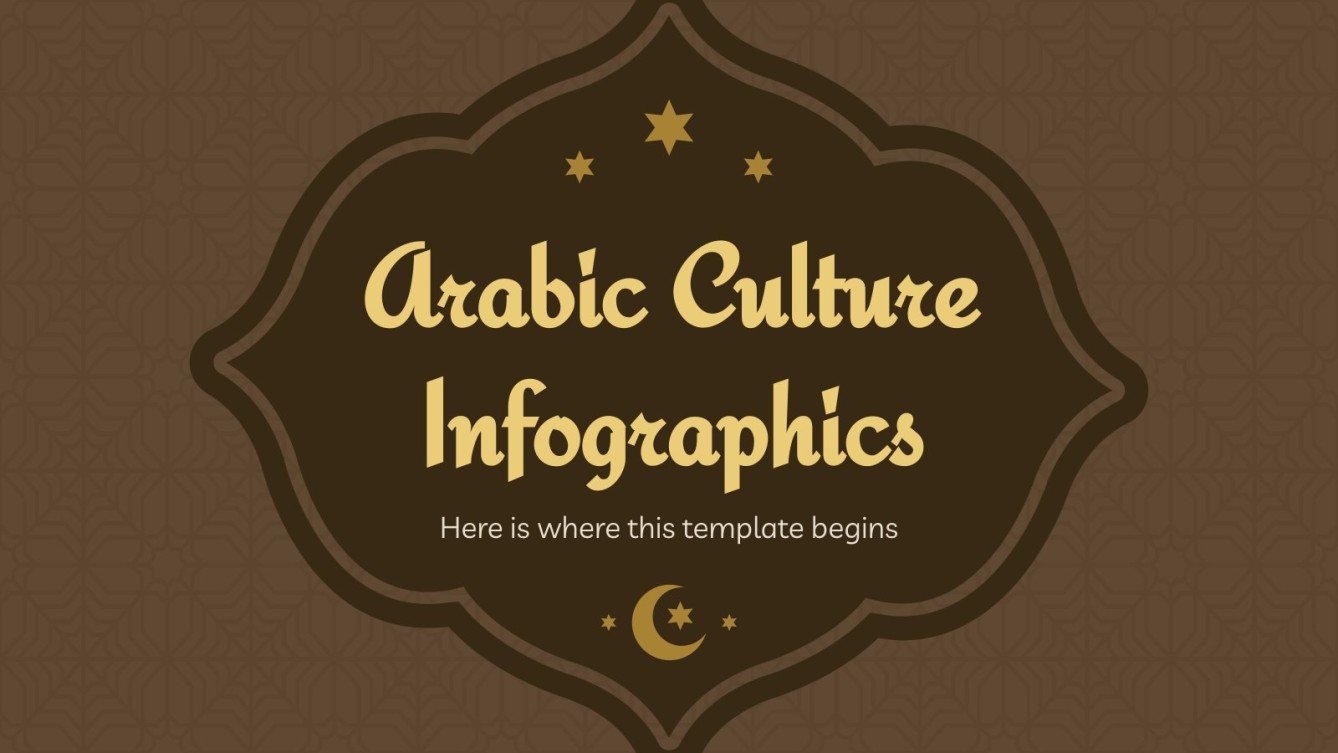 Arabic Culture Infographics

Here is where this template begins