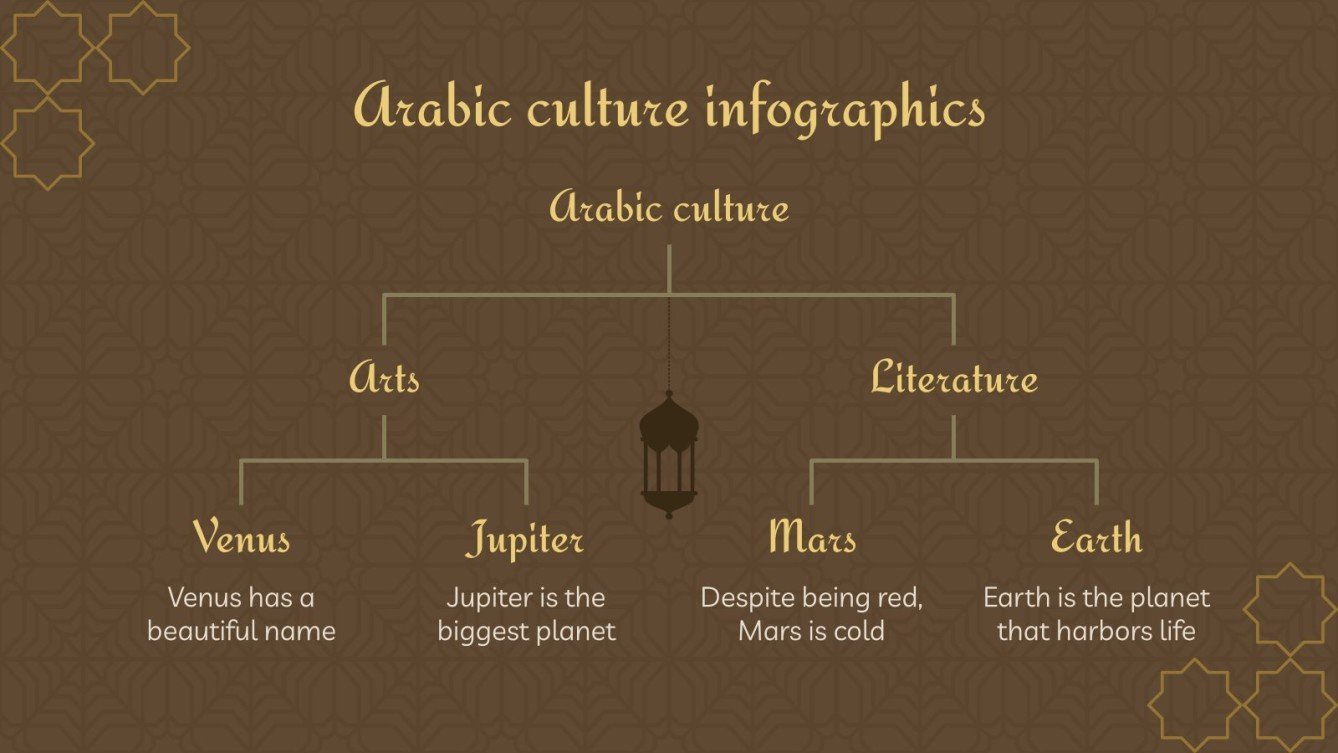 Arabic culture infographics

Arabic culture

Arts

Literature

Venus

Venus has a beautiful name

Jupiter

Jupiter is the biggest planet

Mars

Despite being red, Mars is cold

Earth

Earth is the planet that harbors life