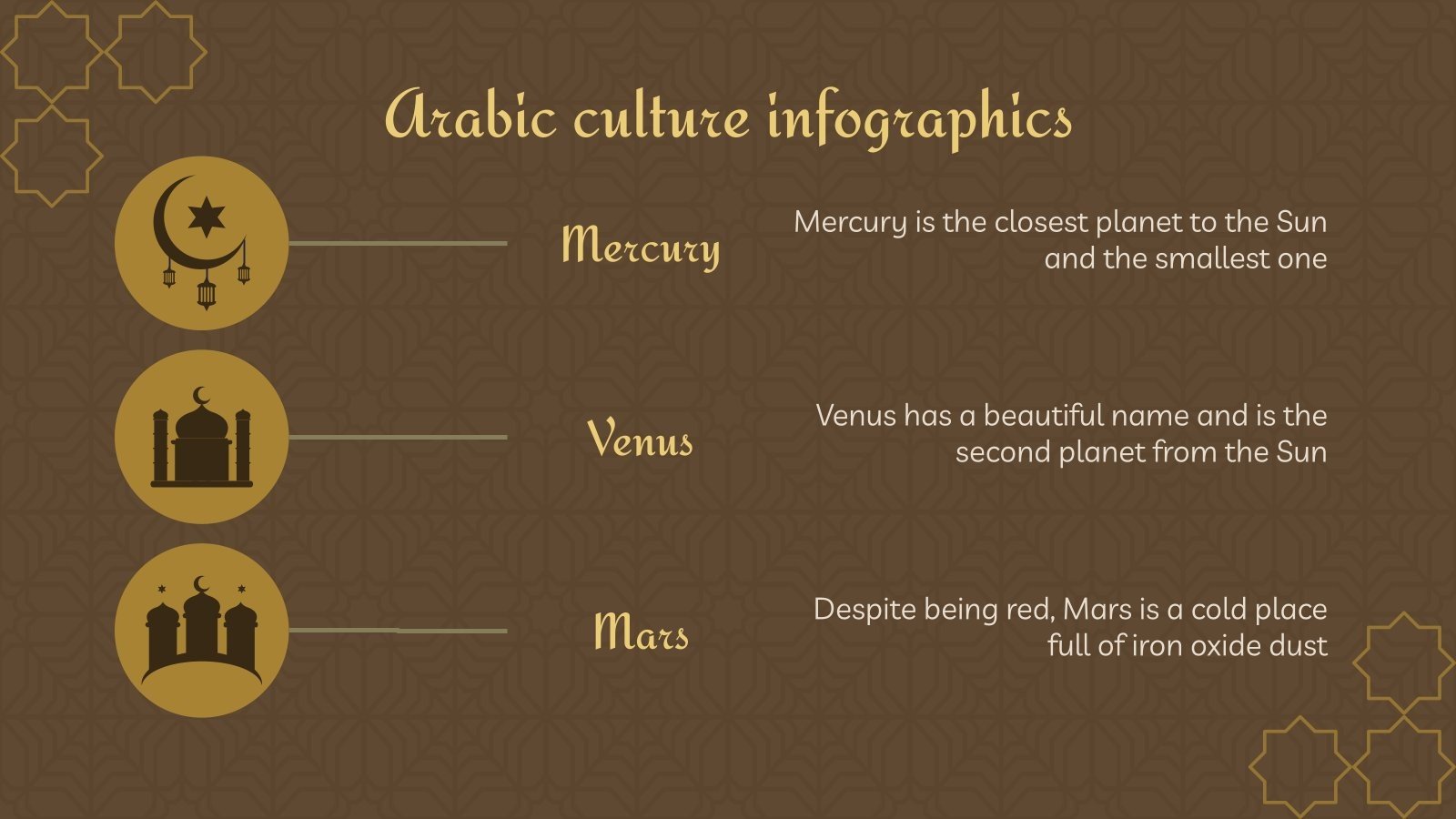 Arabic culture infographics

Mercury

Mercury is the closest planet to the Sun and the smallest one

Venus

Venus has a beautiful name and is the second planet from the Sun

Mars

Despite being red, Mars is a cold place full of iron oxide dust