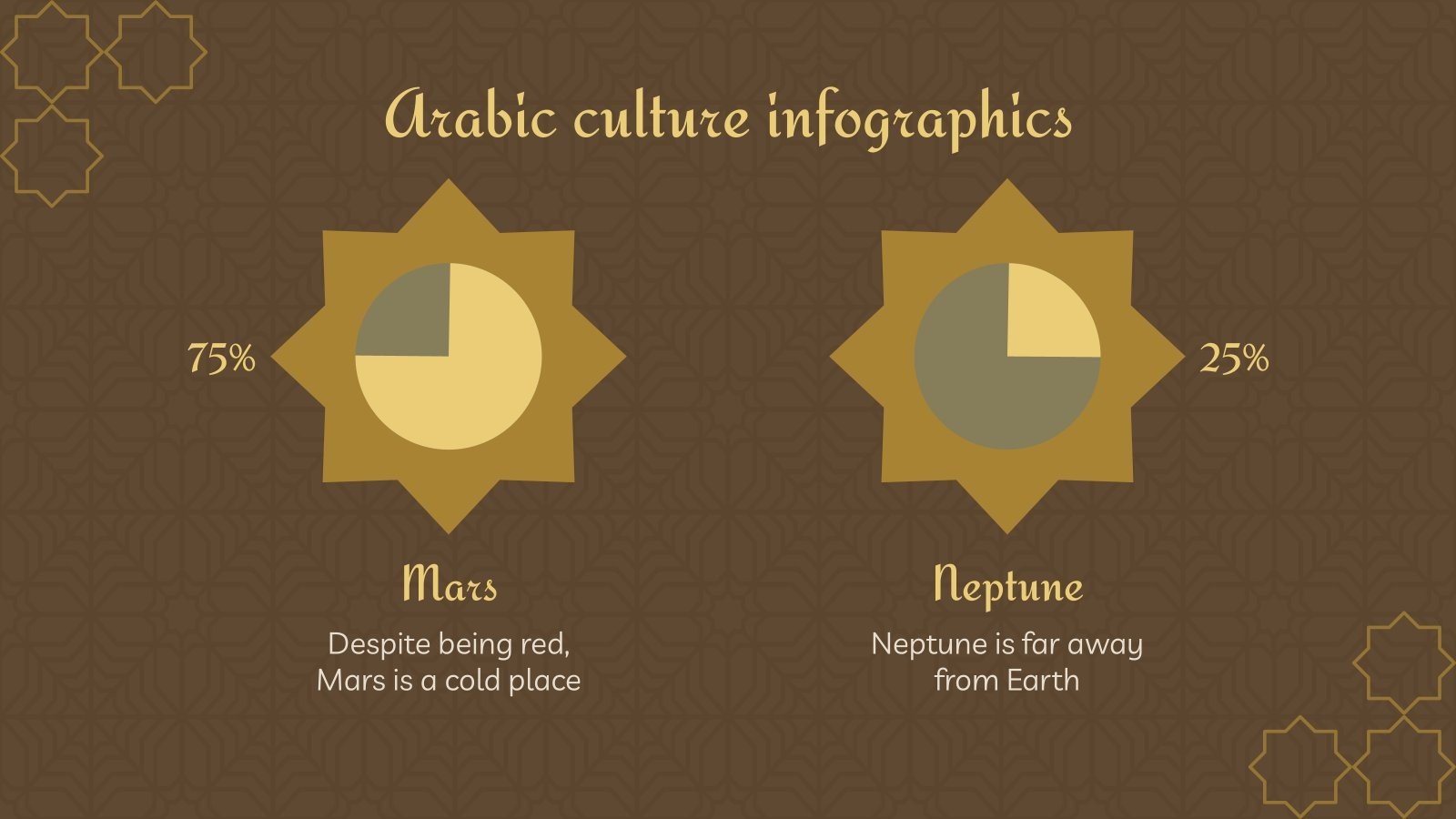 Arabic culture infographics

75%

Mars

Despite being red, Mars is a cold place

25%

Neptune

Neptune is far away from Earth