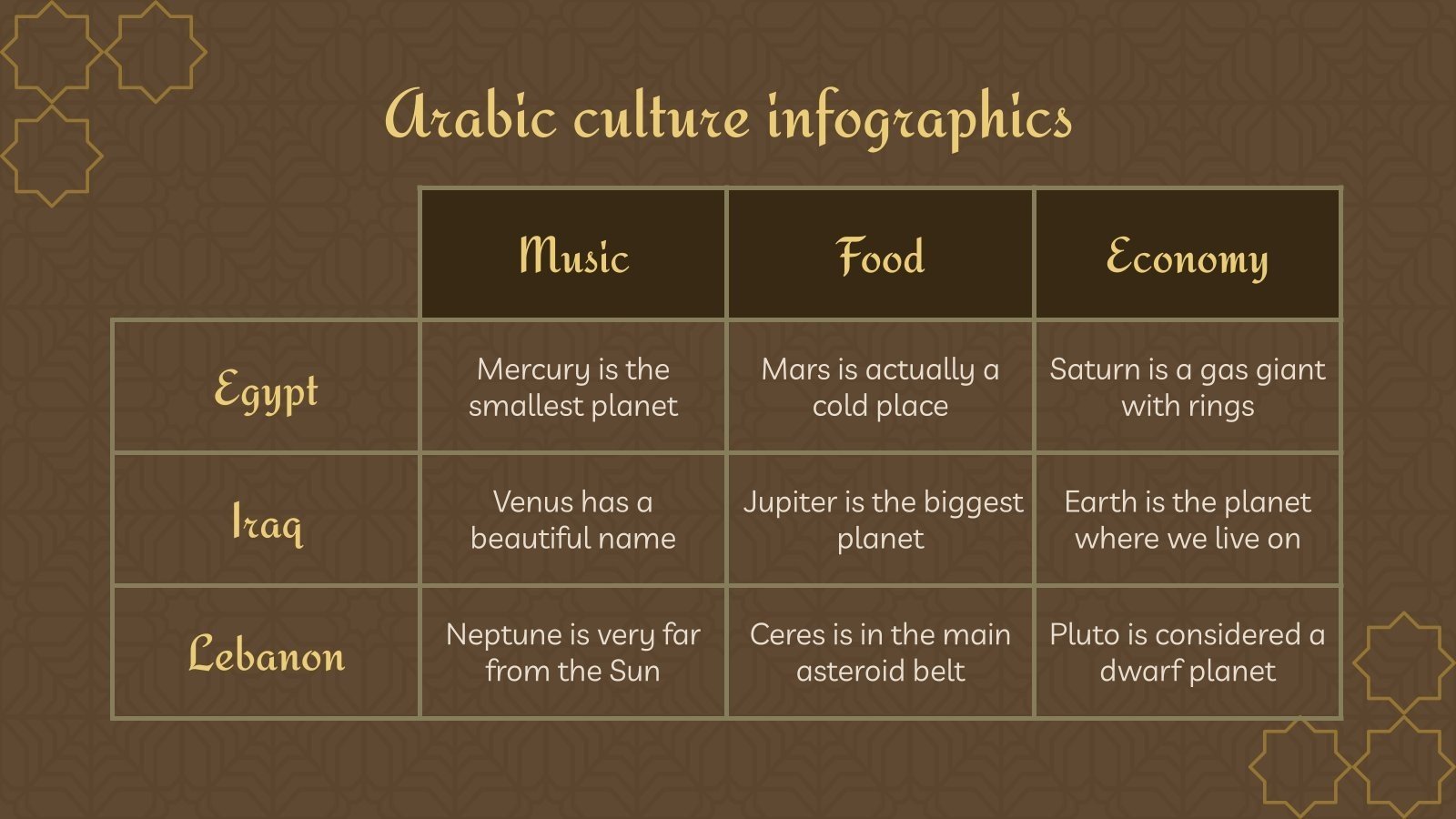 Arabic culture infographics

| | Music | Food | Economy |
|---|---|---|---|
| Egypt | Mercury is the smallest planet | Mars is actually a cold place | Saturn is a gas giant with rings |
| Iraq | Venus has a beautiful name | Jupiter is the biggest planet | Earth is the planet where we live on |
| Lebanon | Neptune is very far from the Sun | Ceres is in the main asteroid belt | Pluto is considered a dwarf planet |