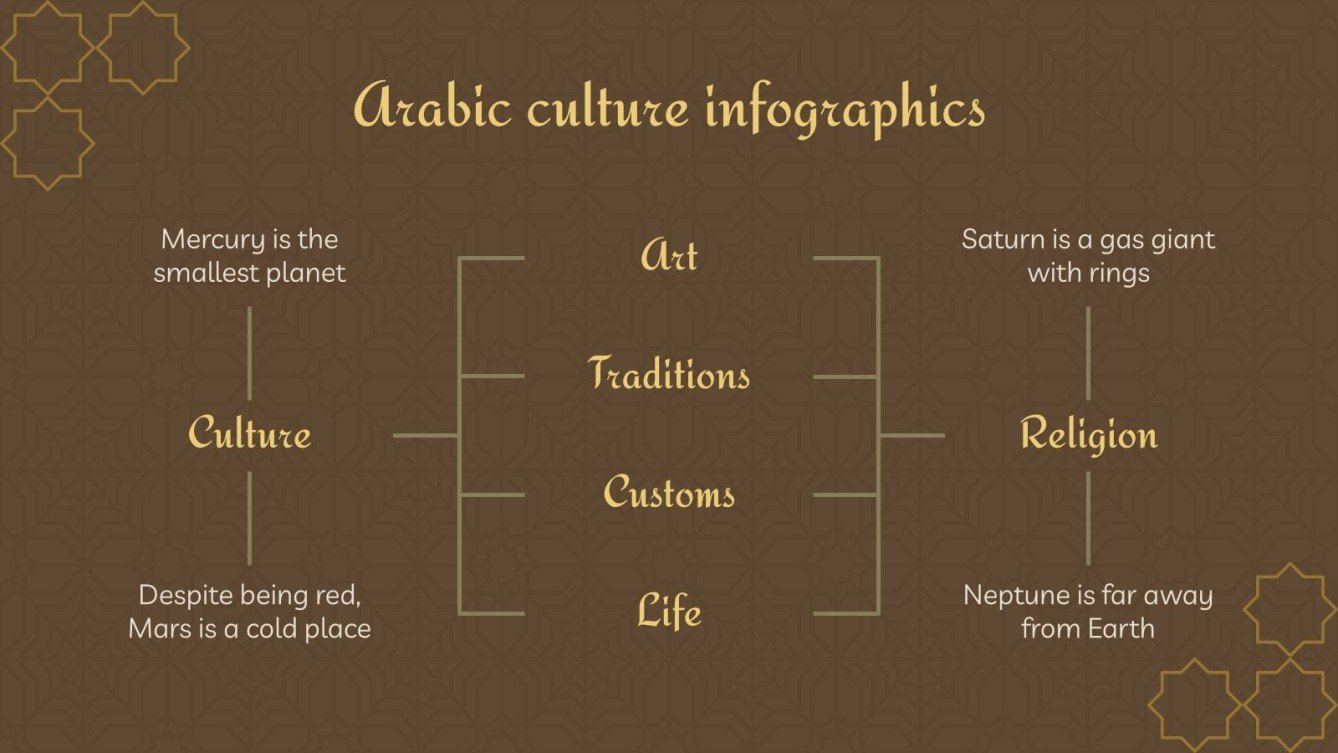 Arabic culture infographics

Mercury is the smallest planet

Culture

Despite being red, Mars is a cold place

Art

Traditions

Customs

Life

Saturn is a gas giant with rings

Religion

Neptune is far away from Earth