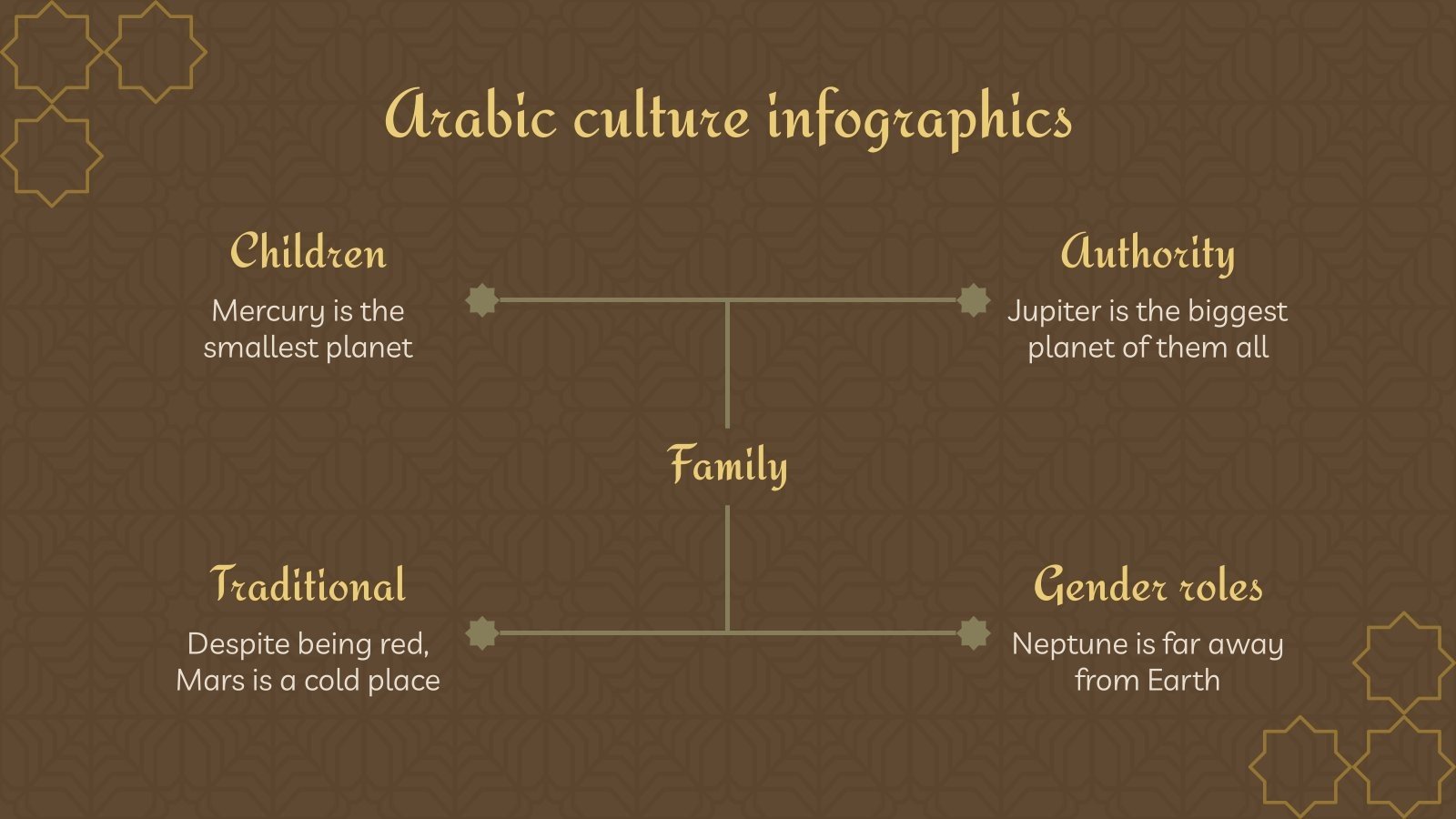 Arabic culture infographics

Children

Mercury is the smallest planet

Authority

Jupiter is the biggest planet of them all

Family

Traditional

Despite being red, Mars is a cold place

Gender roles

Neptune is far away from Earth