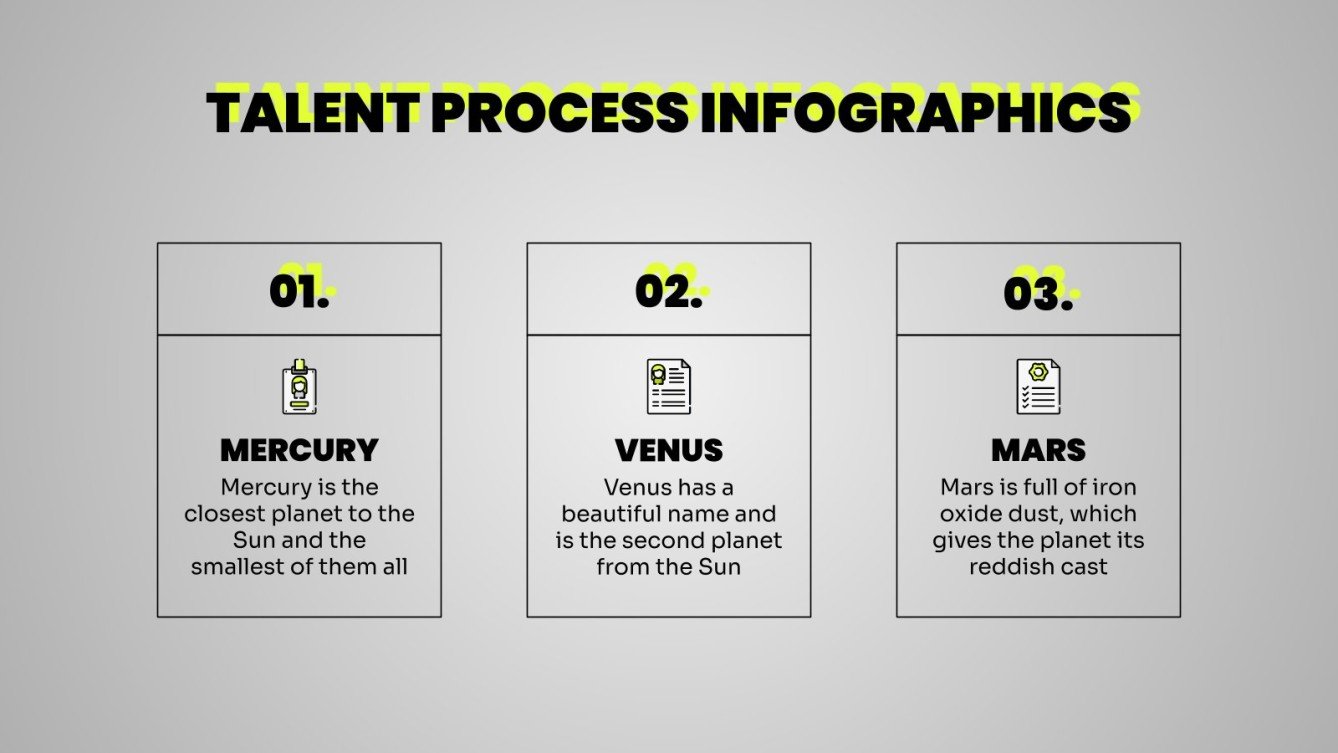 TALENT PROCESS INFOGRAPHICS

01.

MERCURY

Mercury is the closest planet to the Sun and the smallest of them all

02.

VENUS

Venus has a beautiful name and is the second planet from the Sun

03.

MARS

Mars is full of iron oxide dust, which gives the planet its reddish cast