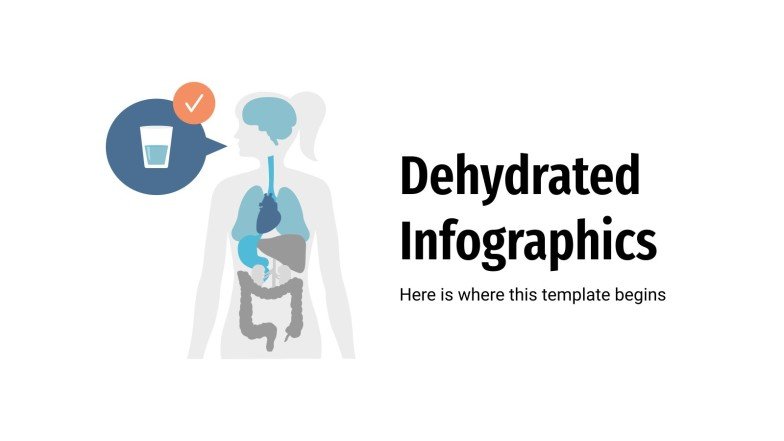 Dehydrated Infographics

Here is where this template begins