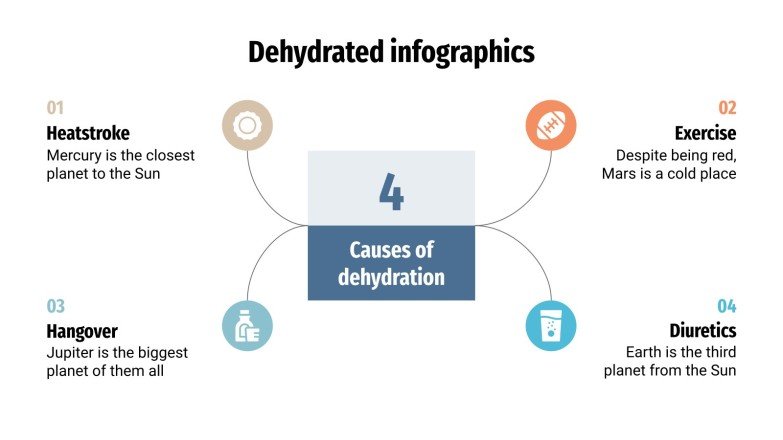 Dehydrated infographics

01
Heatstroke
Mercury is the closest planet to the Sun

02
Exercise
Despite being red, Mars is a cold place

4
Causes of dehydration

03
Hangover
Jupiter is the biggest planet of them all

04
Diuretics
Earth is the third planet from the Sun