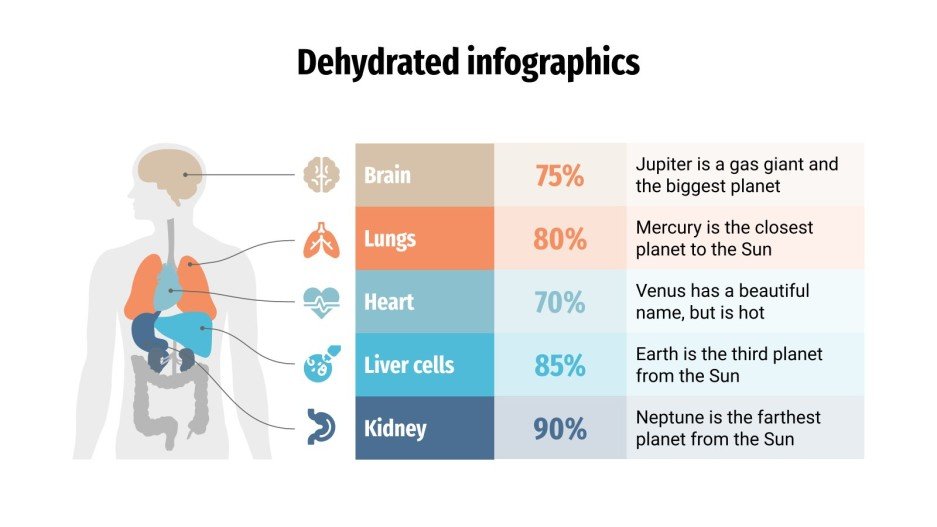 Dehydrated infographics

| Brain | 75% | Jupiter is a gas giant and the biggest planet |
|---|---|---|
| Lungs | 80% | Mercury is the closest planet to the Sun |
| Heart | 70% | Venus has a beautiful name, but is hot |
| Liver cells | 85% | Earth is the third planet from the Sun |
| Kidney | 90% | Neptune is the farthest planet from the Sun |