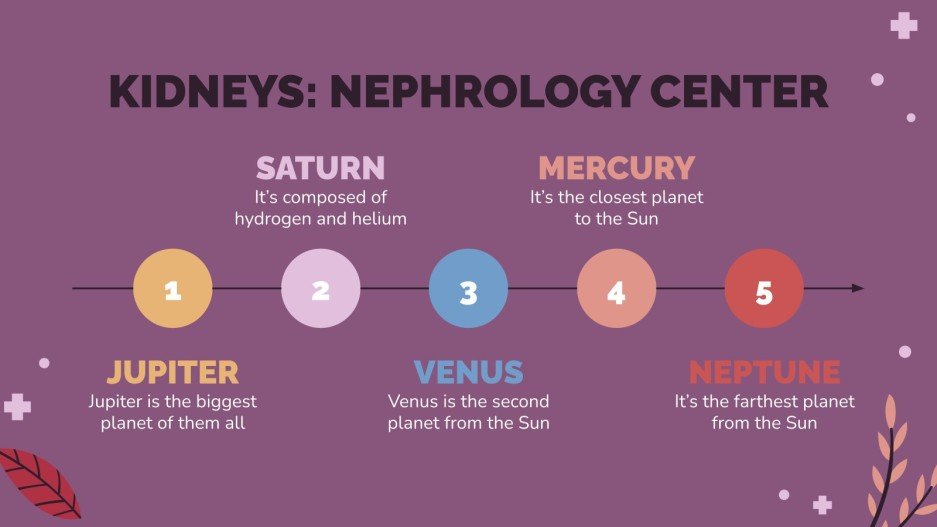 KIDNEYS: NEPHROLOGY CENTER

SATURN
It's composed of hydrogen and helium

MERCURY
It's the closest planet to the Sun

1

2

3

4

5

JUPITER
Jupiter is the biggest planet of them all

VENUS
Venus is the second planet from the Sun

NEPTUNE
It's the farthest planet from the Sun