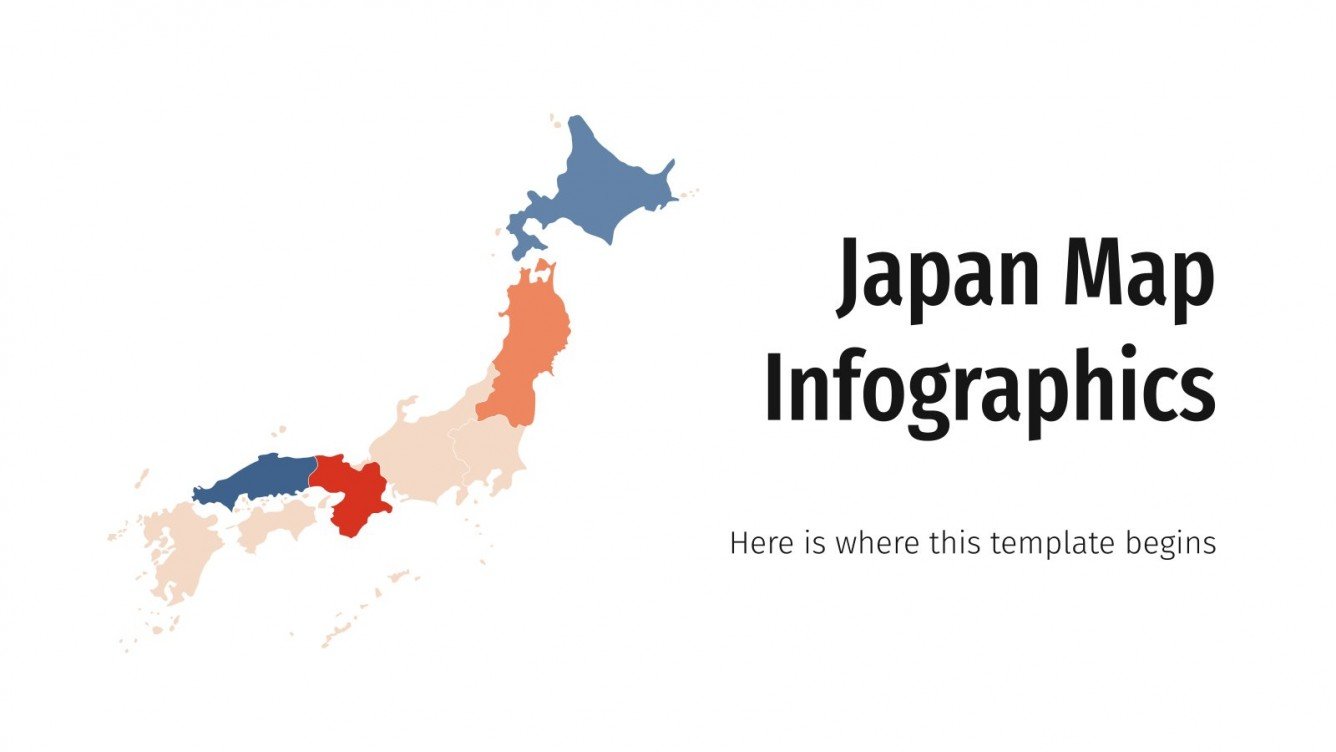 Japan Map Infographics

Here is where this template begins