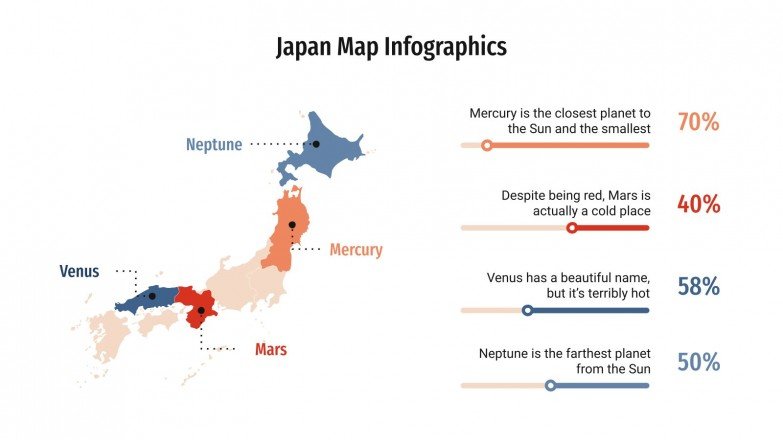 Japan Map Infographics

Neptune

Mercury

Venus

Mars

Mercury is the closest planet to the Sun and the smallest

70%

Despite being red, Mars is actually a cold place

40%

Venus has a beautiful name, but it's terribly hot

58%

Neptune is the farthest planet from the Sun

50%