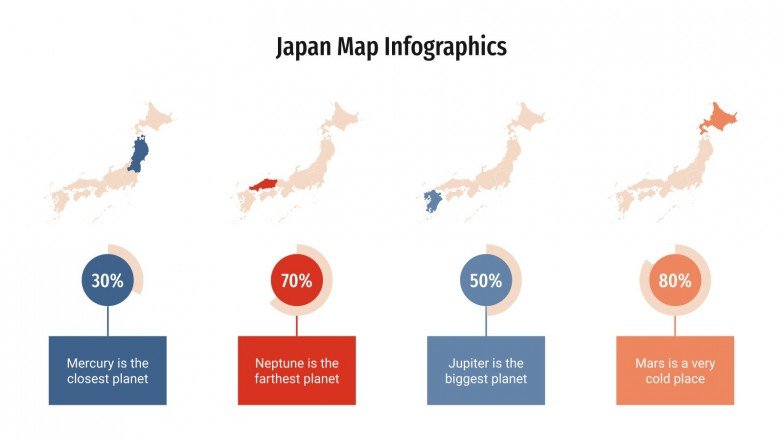 Japan Map Infographics

30%

Mercury is the closest planet

70%

Neptune is the farthest planet

50%

Jupiter is the biggest planet

80%

Mars is a very cold place