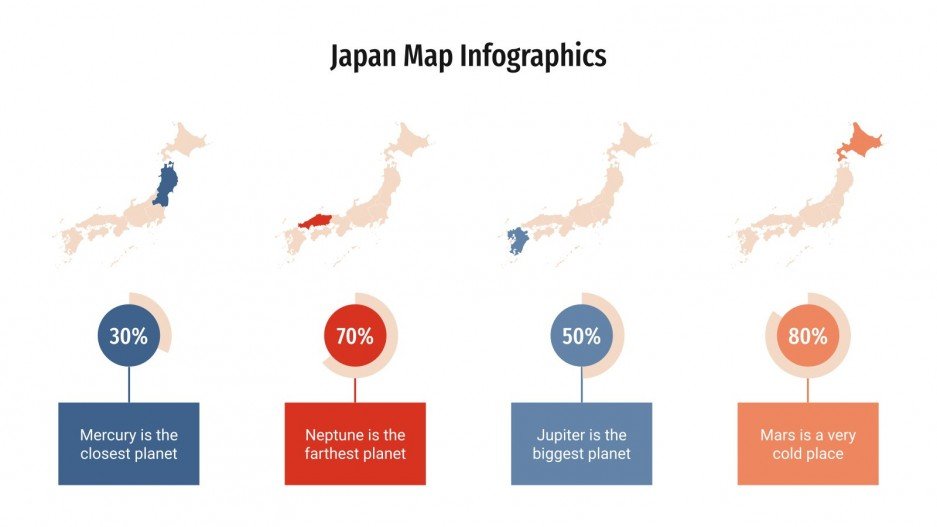 Japan Map Infographics

30%

Mercury is the closest planet

70%

Neptune is the farthest planet

50%

Jupiter is the biggest planet

80%

Mars is a very cold place