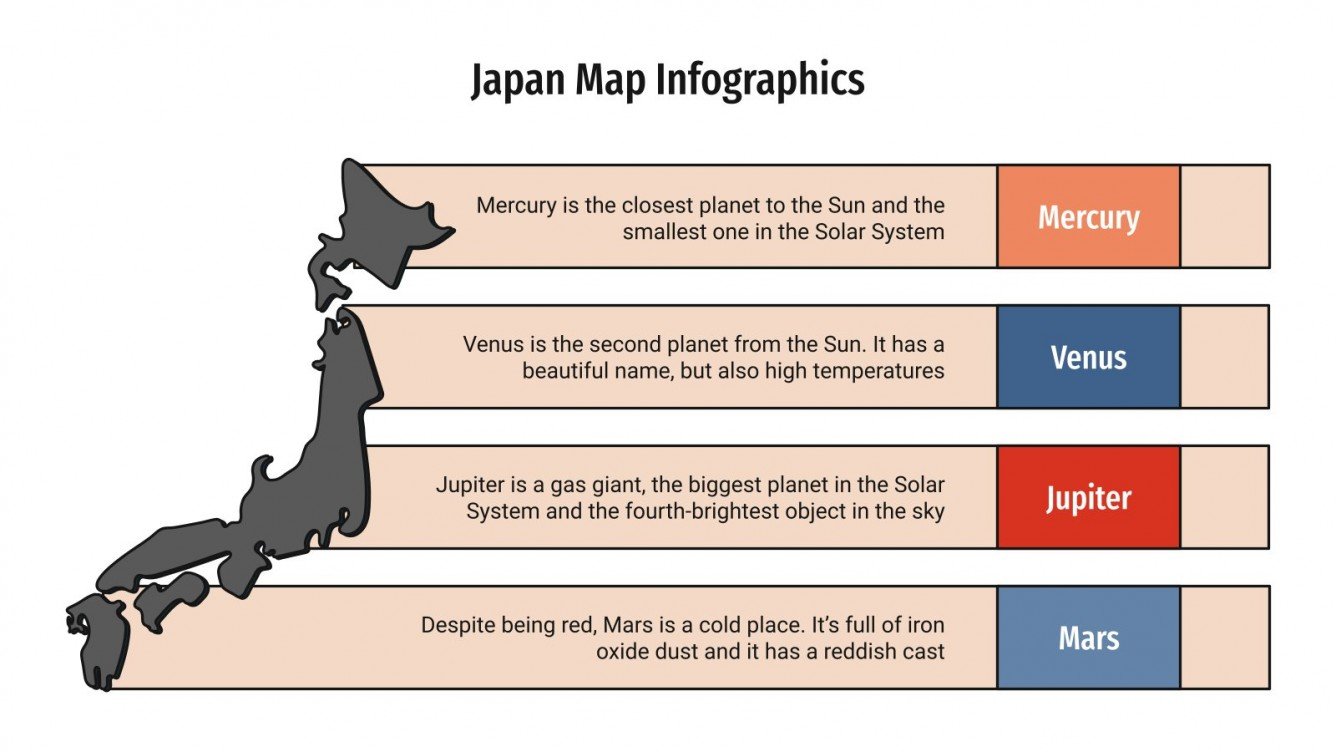 Japan Map Infographics

Mercury is the closest planet to the Sun and the smallest one in the Solar System

Mercury

Venus is the second planet from the Sun. It has a beautiful name, but also high temperatures

Venus

Jupiter is a gas giant, the biggest planet in the Solar System and the fourth-brightest object in the sky

Jupiter

Despite being red, Mars is a cold place. It's full of iron oxide dust and it has a reddish cast

Mars