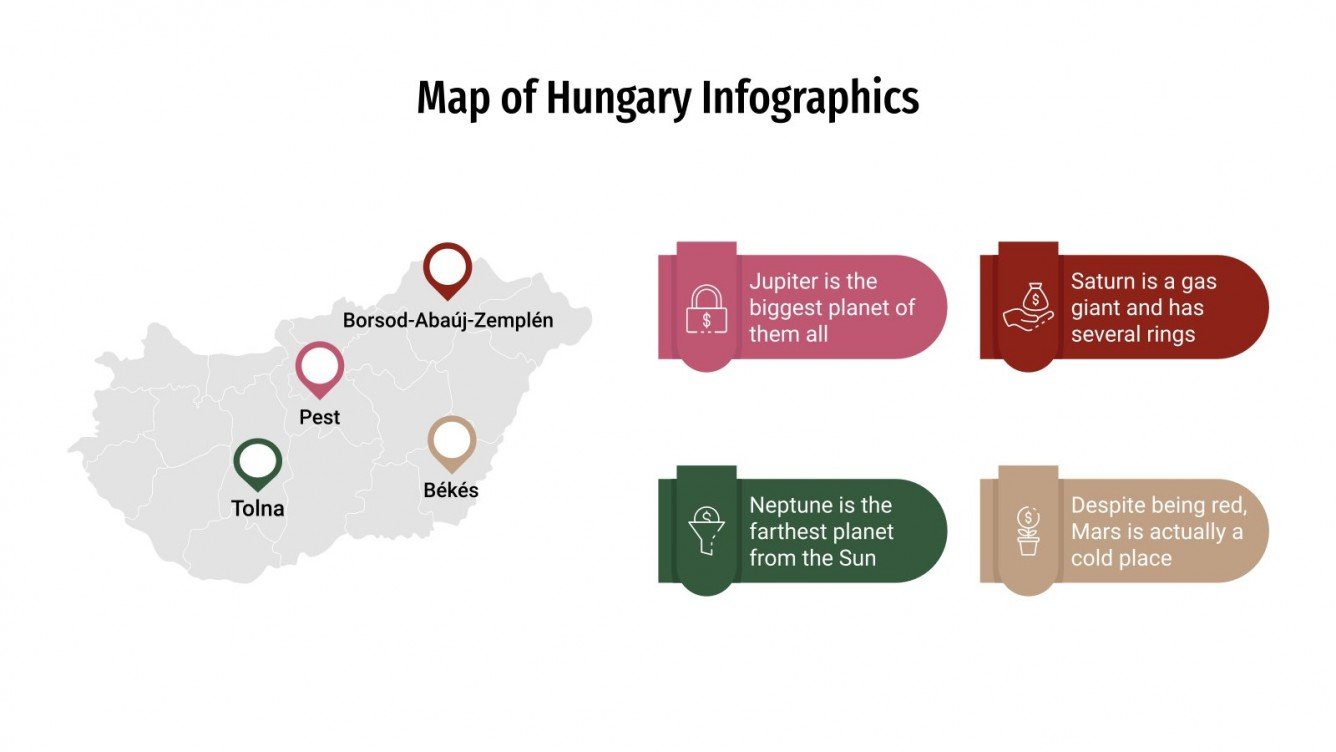 Map of Hungary Infographics

Borsod-Abaúj-Zemplén

Pest

Tolna

Békés

Jupiter is the biggest planet of them all

Saturn is a gas giant and has several rings

Neptune is the farthest planet from the Sun

Despite being red, Mars is actually a cold place