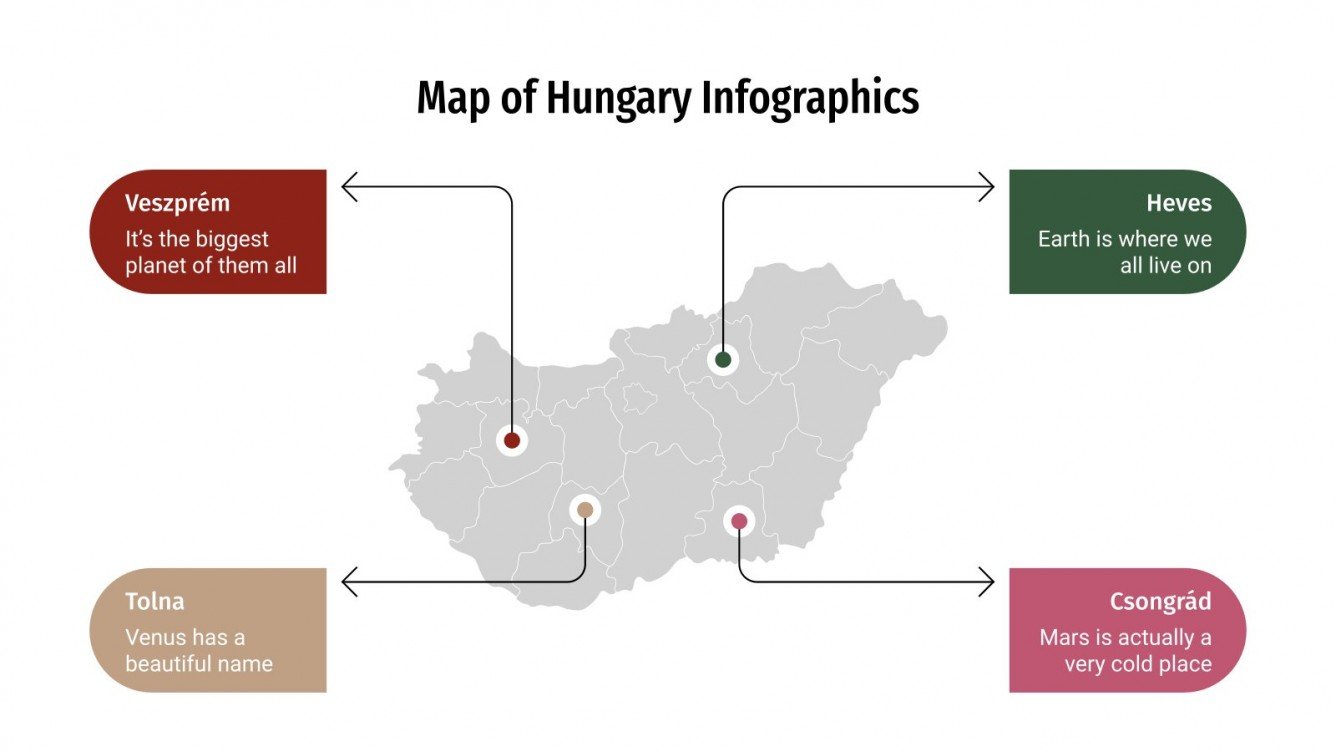 Map of Hungary Infographics

Veszprém
It's the biggest planet of them all

Heves
Earth is where we all live on

Tolna
Venus has a beautiful name

Csongrád
Mars is actually a very cold place