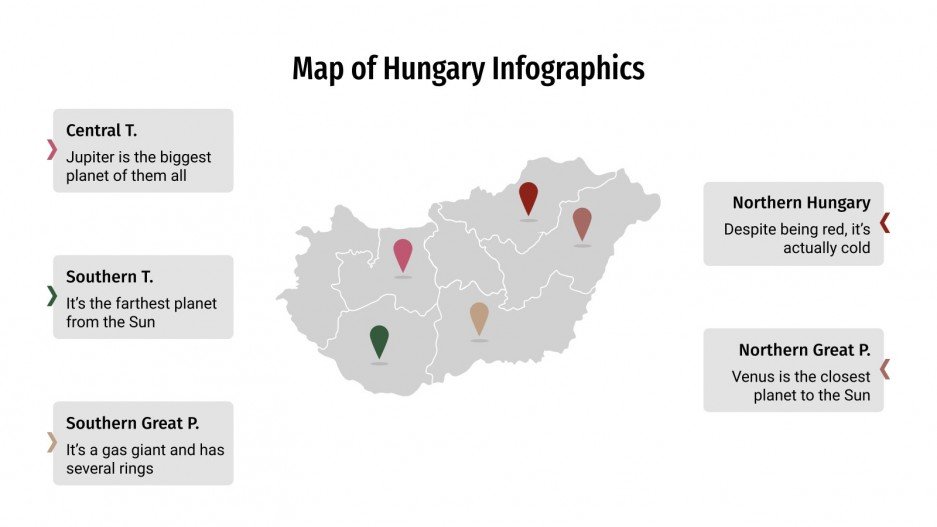 Map of Hungary Infographics

Central T.
Jupiter is the biggest planet of them all

Southern T.
It's the farthest planet from the Sun

Southern Great P.
It's a gas giant and has several rings

Northern Hungary
Despite being red, it's actually cold

Northern Great P.
Venus is the closest planet to the Sun