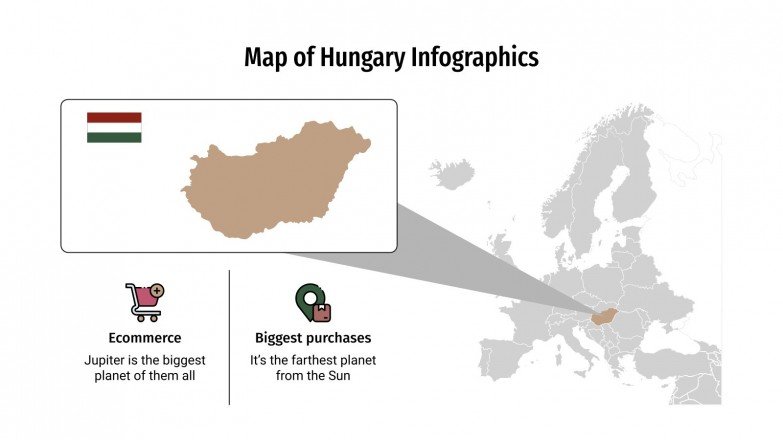 Map of Hungary Infographics

Ecommerce

Jupiter is the biggest planet of them all

Biggest purchases

It's the farthest planet from the Sun