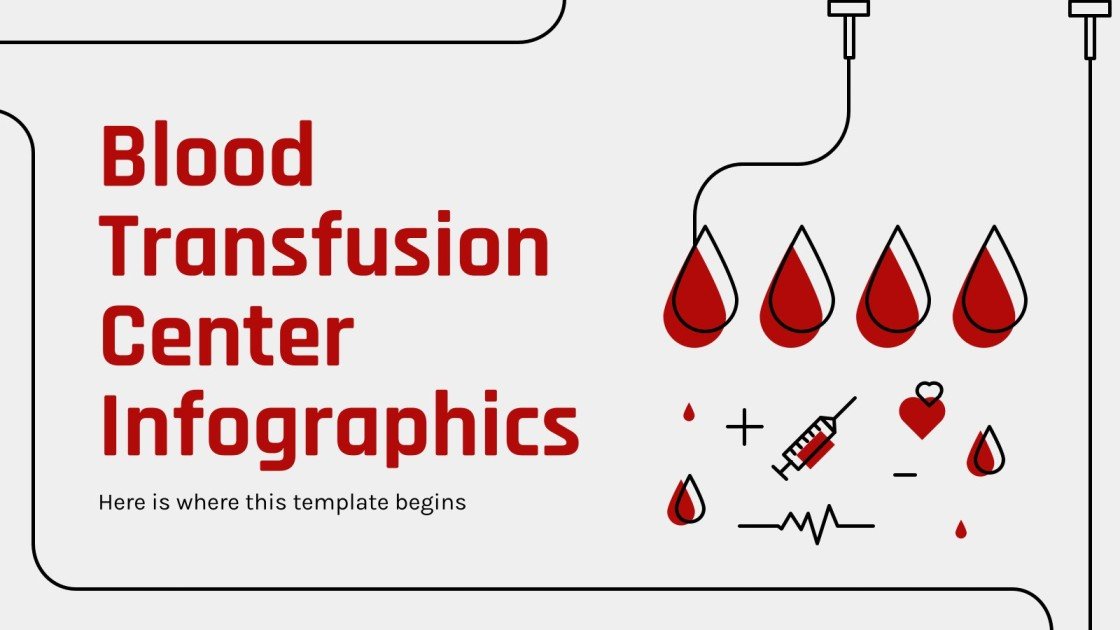 Blood Transfusion Center Infographics

Here is where this template begins