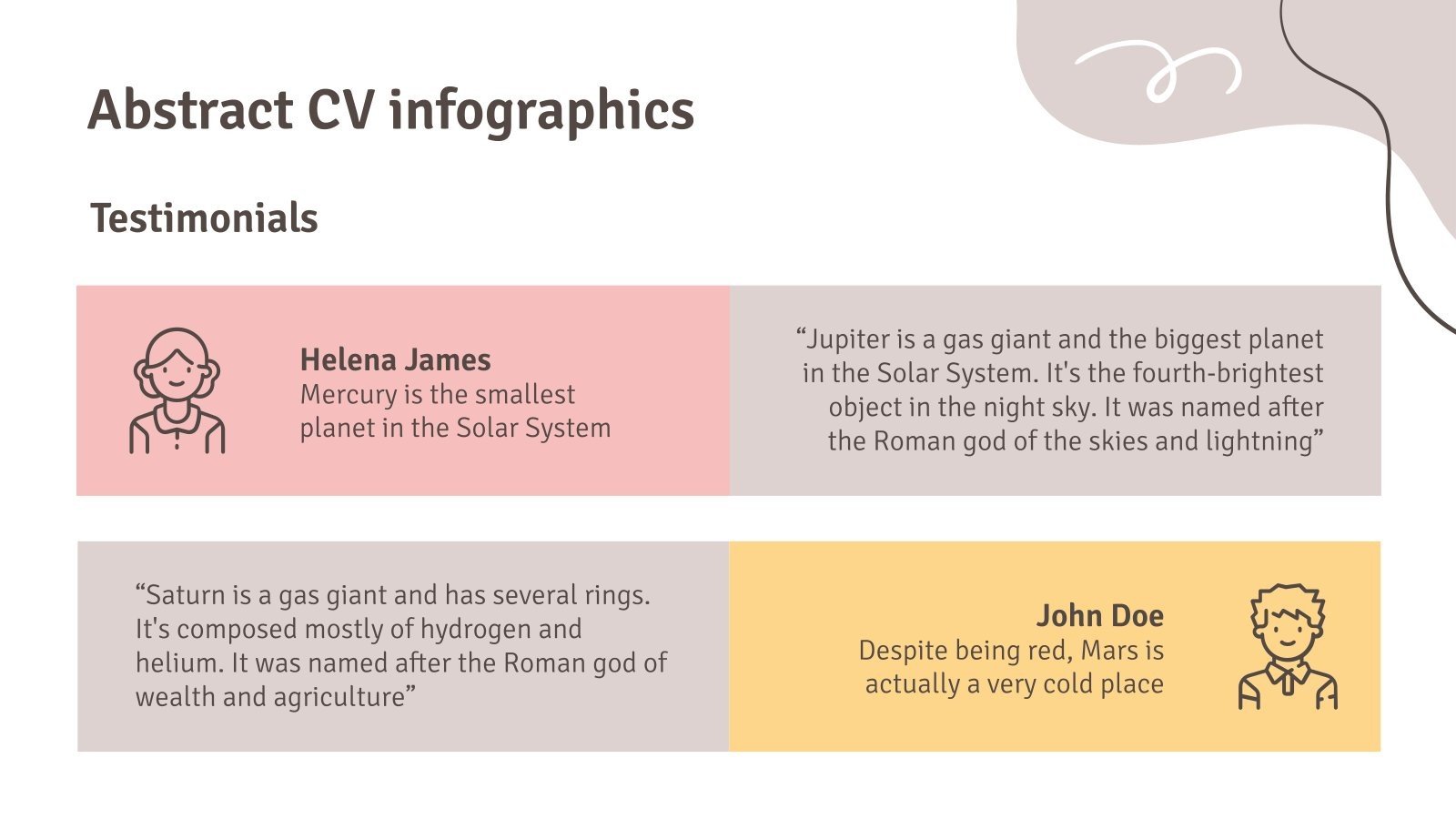 Abstract CV infographics

Testimonials

Helena James
Mercury is the smallest planet in the Solar System

“Jupiter is a gas giant and the biggest planet in the Solar System. It's the fourth-brightest object in the night sky. It was named after the Roman god of the skies and lightning”

“Saturn is a gas giant and has several rings. It's composed mostly of hydrogen and helium. It was named after the Roman god of wealth and agriculture”

John Doe
Despite being red, Mars is actually a very cold place