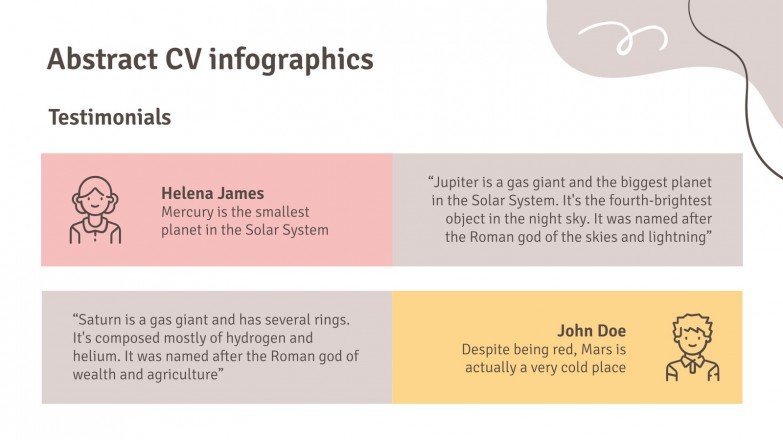 Abstract CV infographics

Testimonials

Helena James
Mercury is the smallest planet in the Solar System

“Jupiter is a gas giant and the biggest planet in the Solar System. It's the fourth-brightest object in the night sky. It was named after the Roman god of the skies and lightning”

“Saturn is a gas giant and has several rings. It's composed mostly of hydrogen and helium. It was named after the Roman god of wealth and agriculture”

John Doe
Despite being red, Mars is actually a very cold place