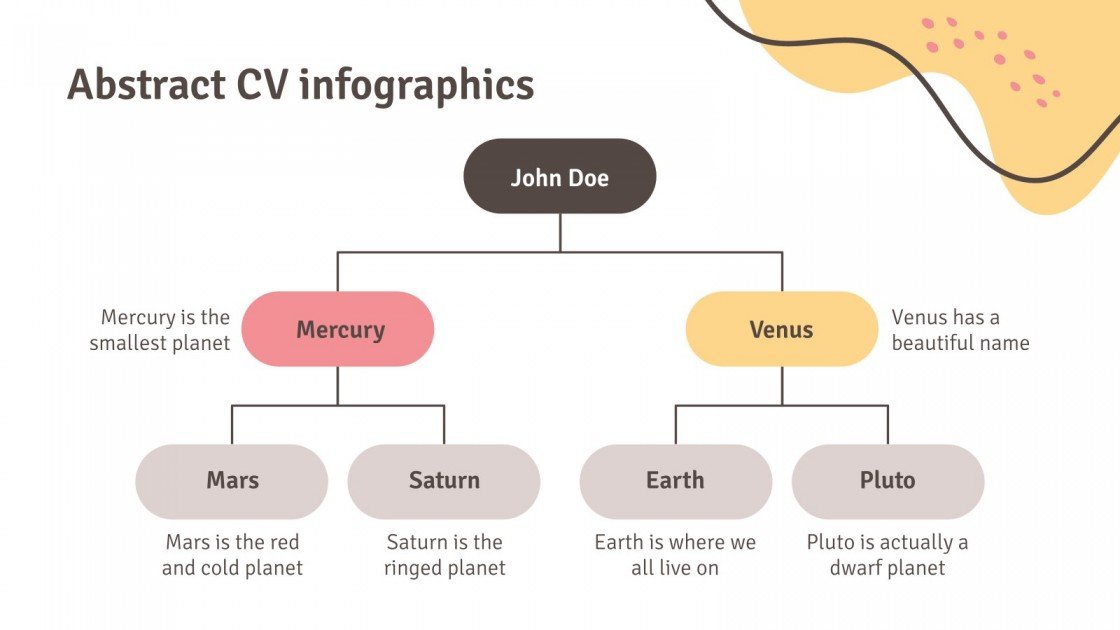 Abstract CV infographics

John Doe

Mercury is the smallest planet

Mercury

Venus

Venus has a beautiful name

Mars

Saturn

Earth

Pluto

Mars is the red and cold planet

Saturn is the ringed planet

Earth is where we all live on

Pluto is actually a dwarf planet