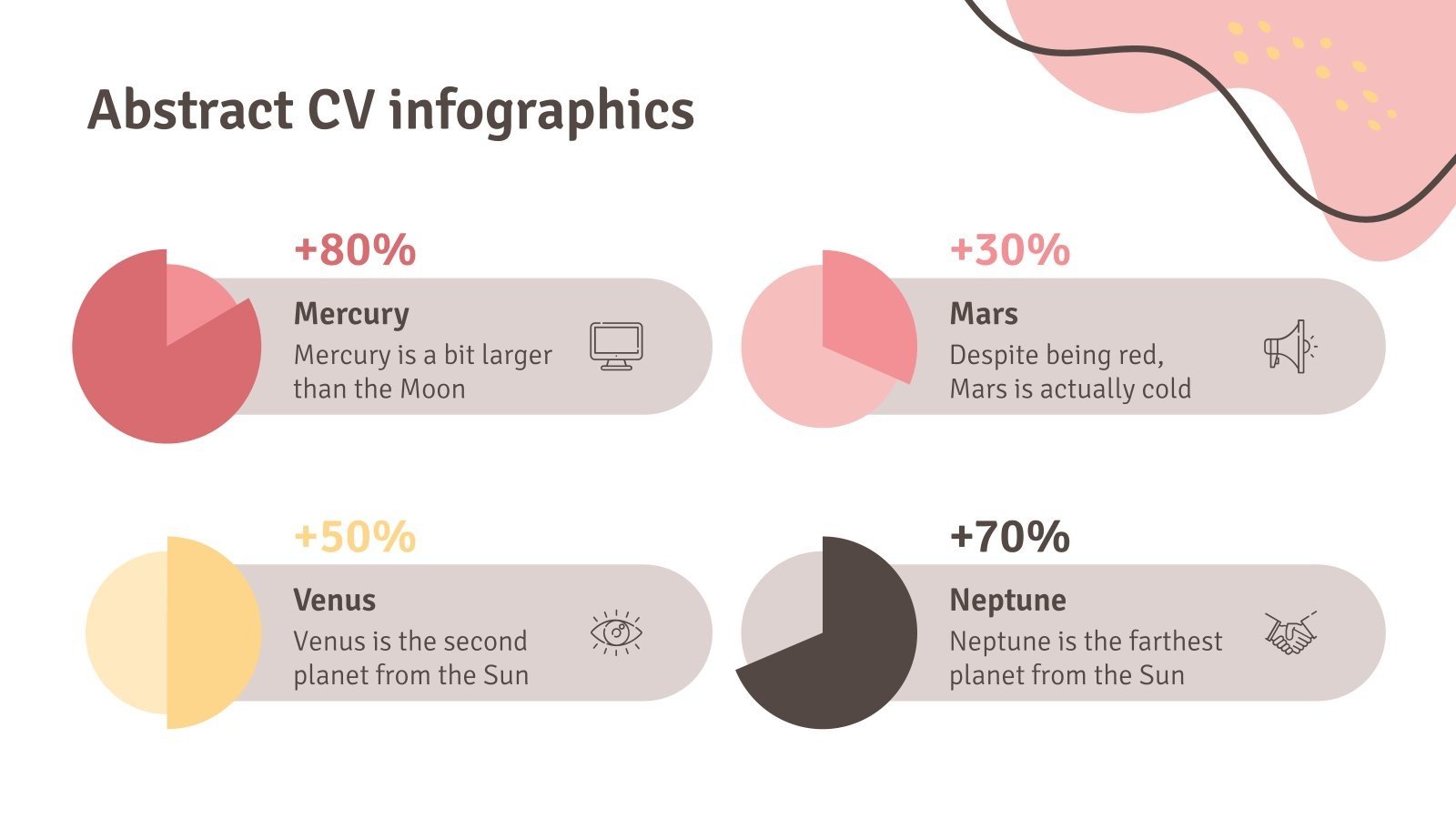 Abstract CV infographics

+80%

Mercury

Mercury is a bit larger than the Moon

+30%

Mars

Despite being red, Mars is actually cold

+50%

Venus

Venus is the second planet from the Sun

+70%

Neptune

Neptune is the farthest planet from the Sun