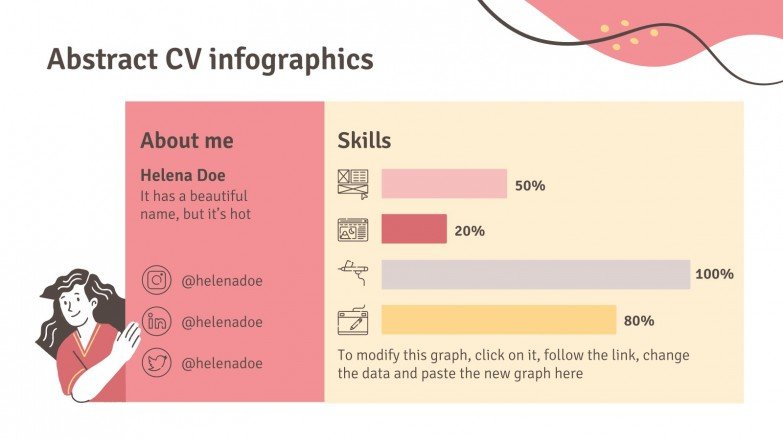 Abstract CV infographics

About me

Helena Doe
It has a beautiful name, but it's hot

@helenadoe

@helenadoe

@helenadoe

Skills

50%

20%

100%

80%

To modify this graph, click on it, follow the link, change the data and paste the new graph here