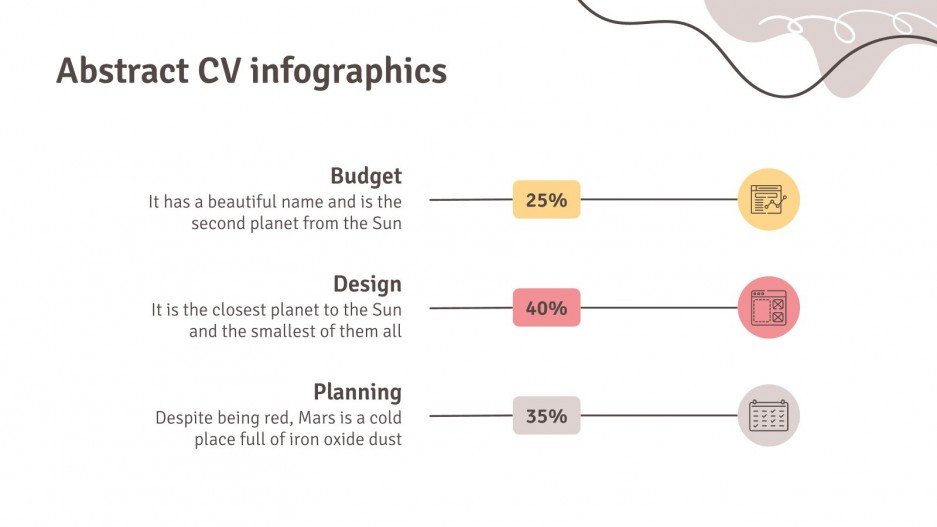 Abstract CV infographics

Budget
It has a beautiful name and is the second planet from the Sun

25%

Design
It is the closest planet to the Sun and the smallest of them all

40%

Planning
Despite being red, Mars is a cold place full of iron oxide dust

35%