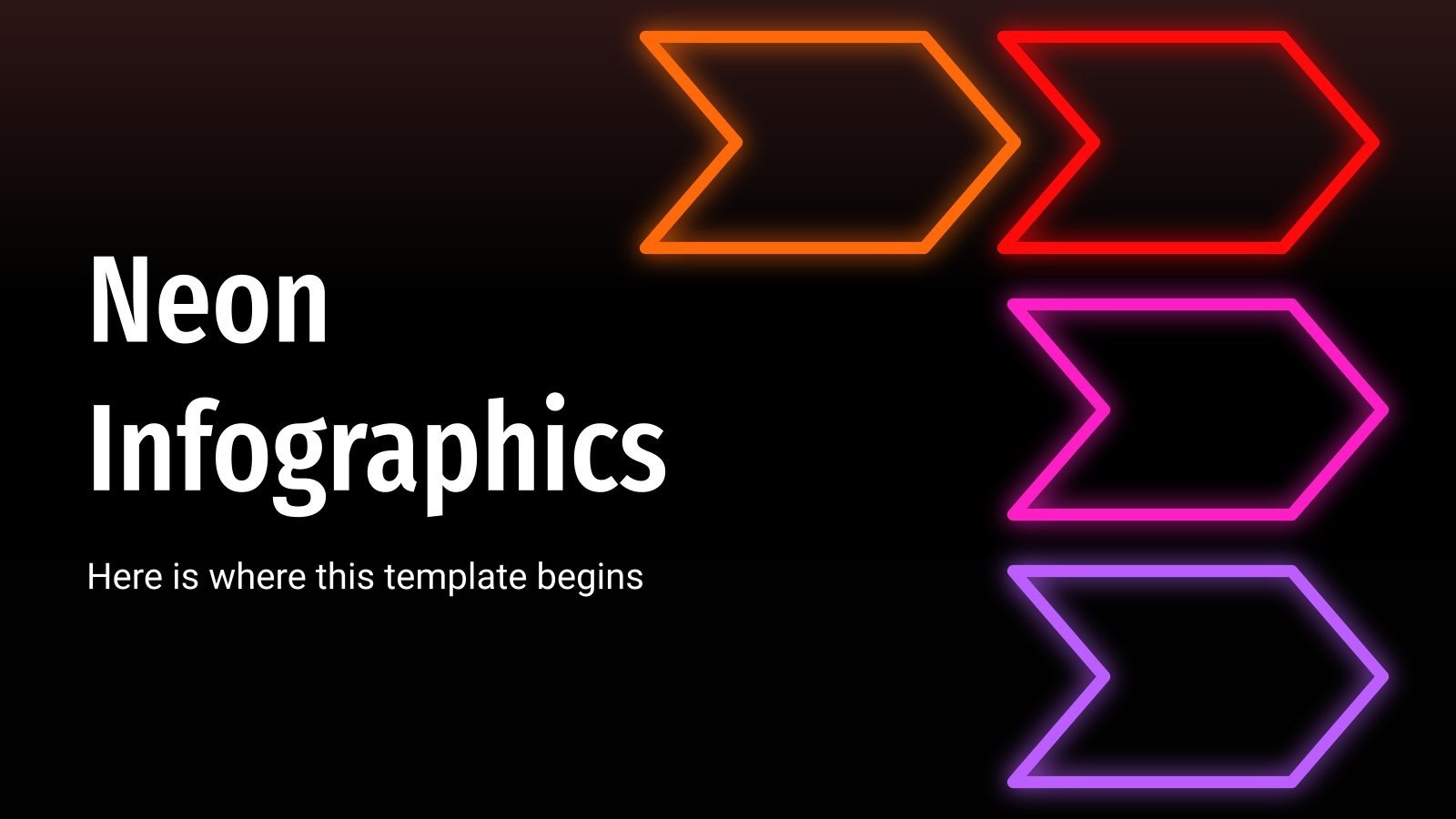 Neon Infographics

Here is where this template begins