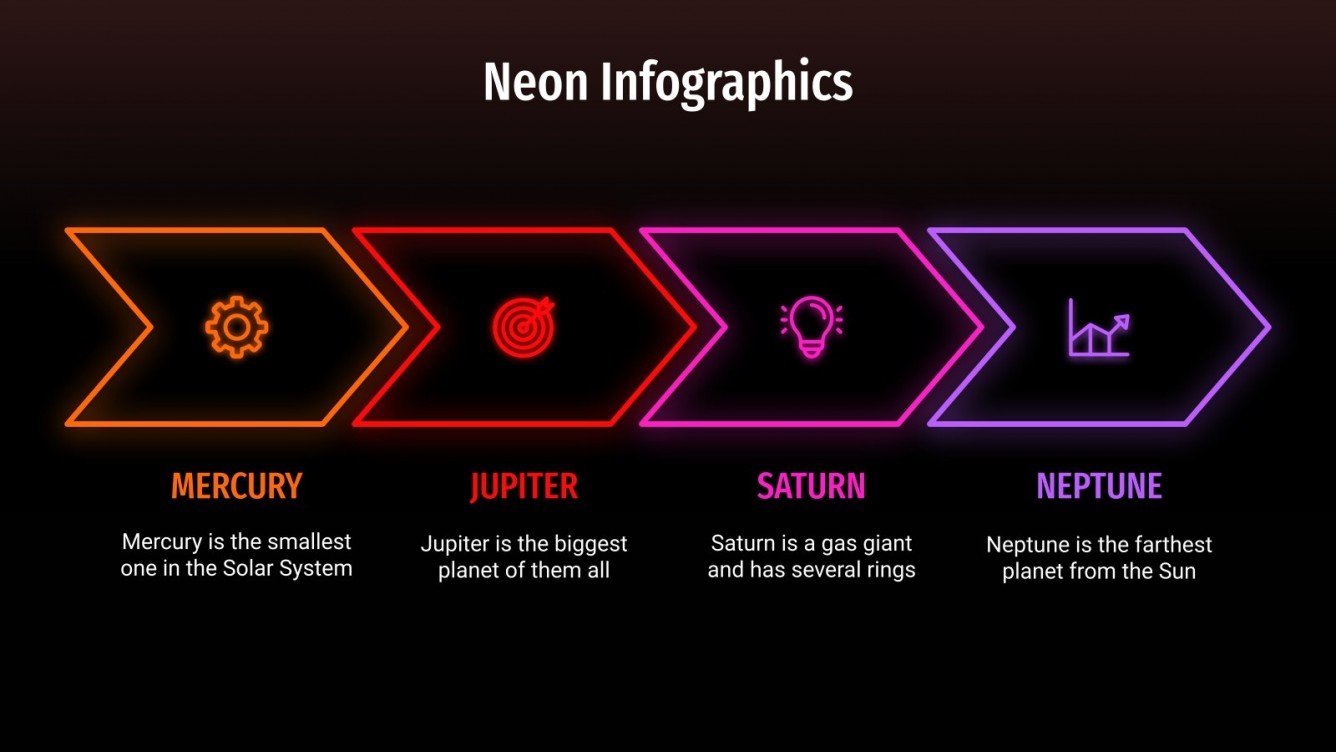 Neon Infographics

MERCURY

Mercury is the smallest one in the Solar System

JUPITER

Jupiter is the biggest planet of them all

SATURN

Saturn is a gas giant and has several rings

NEPTUNE

Neptune is the farthest planet from the Sun