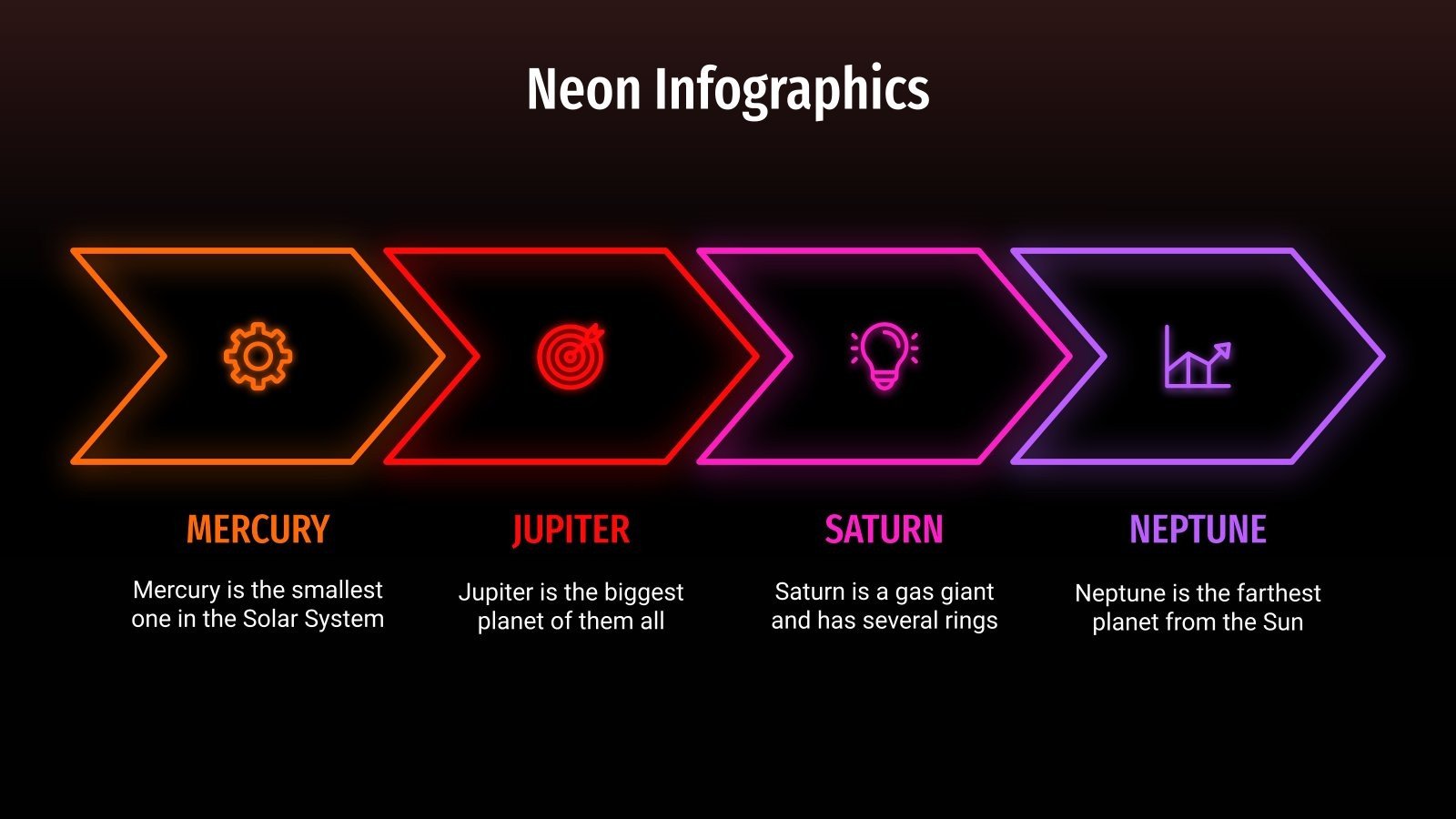 Neon Infographics

MERCURY

Mercury is the smallest one in the Solar System

JUPITER

Jupiter is the biggest planet of them all

SATURN

Saturn is a gas giant and has several rings

NEPTUNE

Neptune is the farthest planet from the Sun