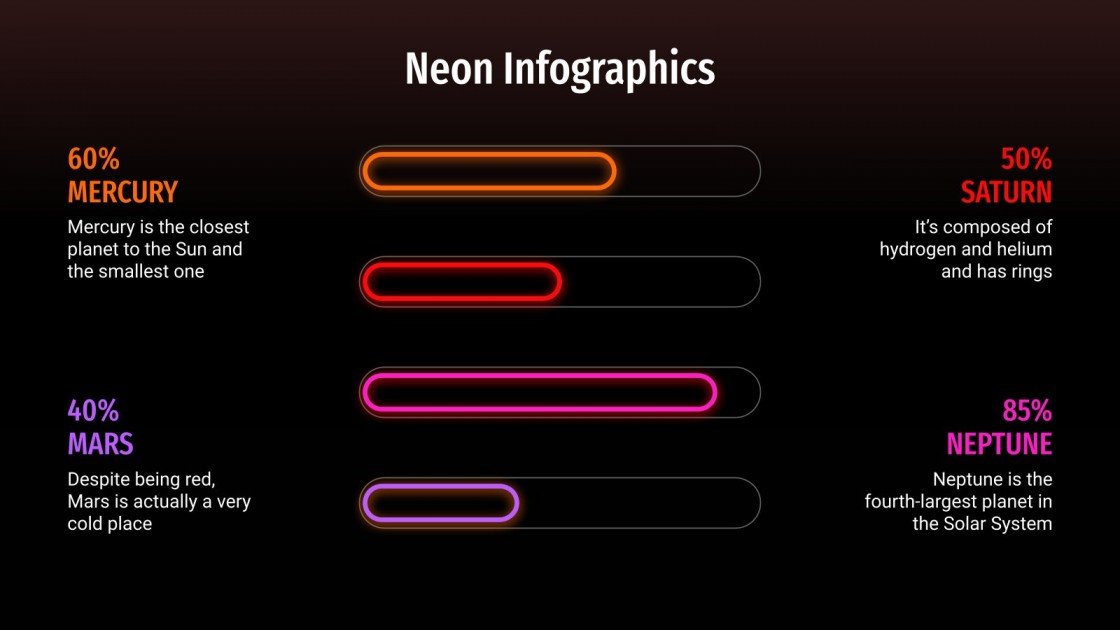 Neon Infographics

60%
MERCURY
Mercury is the closest planet to the Sun and the smallest one

50%
SATURN
It's composed of hydrogen and helium and has rings

40%
MARS
Despite being red, Mars is actually a very cold place

85%
NEPTUNE
Neptune is the fourth-largest planet in the Solar System