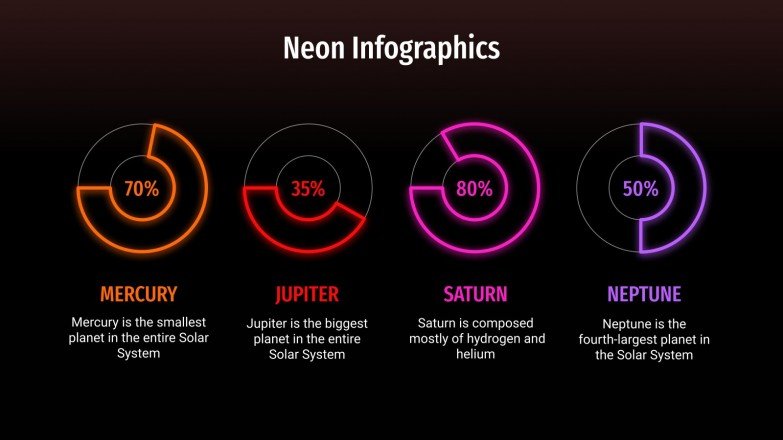 Neon Infographics

70%

MERCURY

Mercury is the smallest planet in the entire Solar System

35%

JUPITER

Jupiter is the biggest planet in the entire Solar System

80%

SATURN

Saturn is composed mostly of hydrogen and helium

50%

NEPTUNE

Neptune is the fourth-largest planet in the Solar System