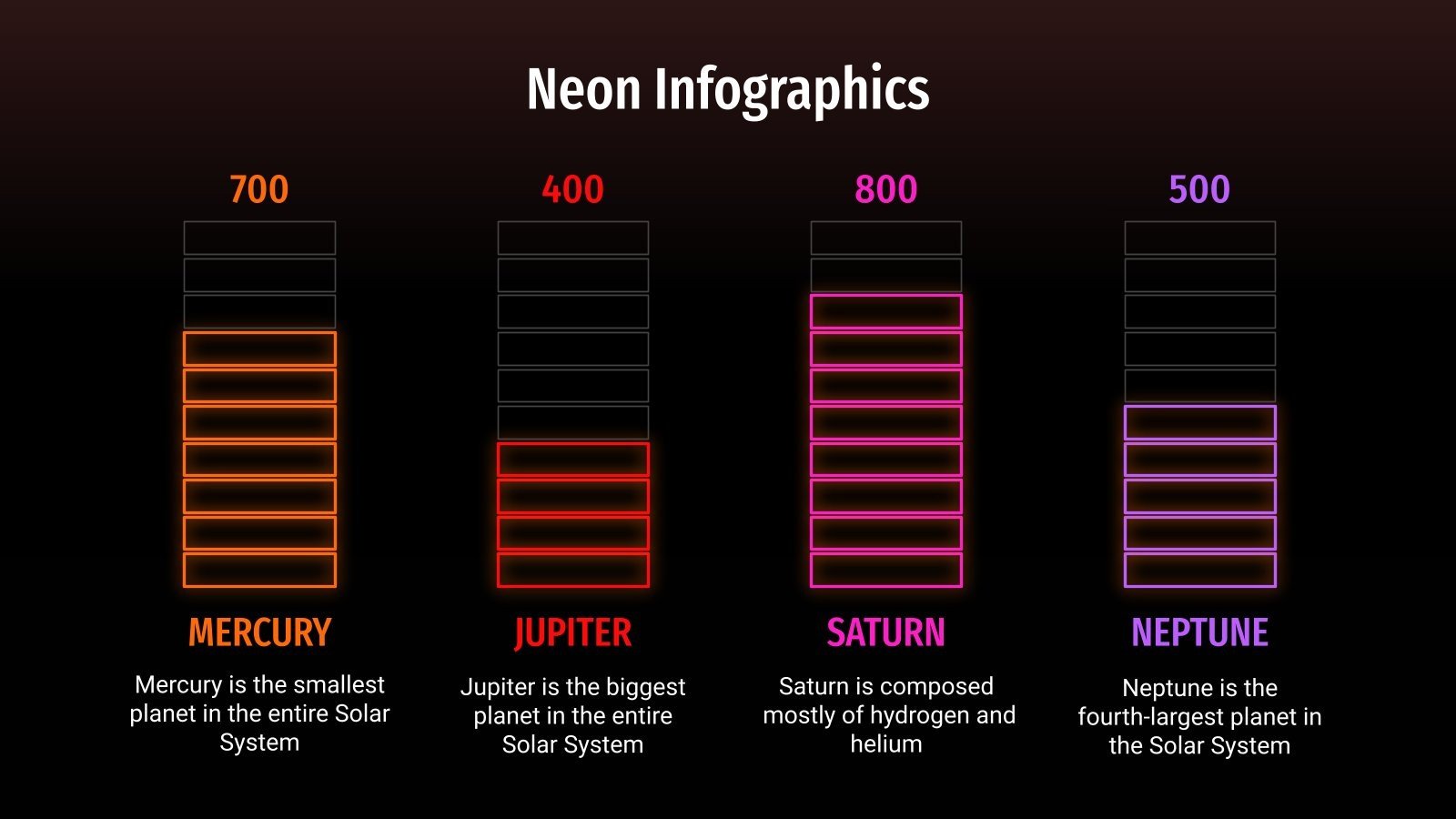 Neon Infographics

700

MERCURY

Mercury is the smallest planet in the entire Solar System

400

JUPITER

Jupiter is the biggest planet in the entire Solar System

800

SATURN

Saturn is composed mostly of hydrogen and helium

500

NEPTUNE

Neptune is the fourth-largest planet in the Solar System