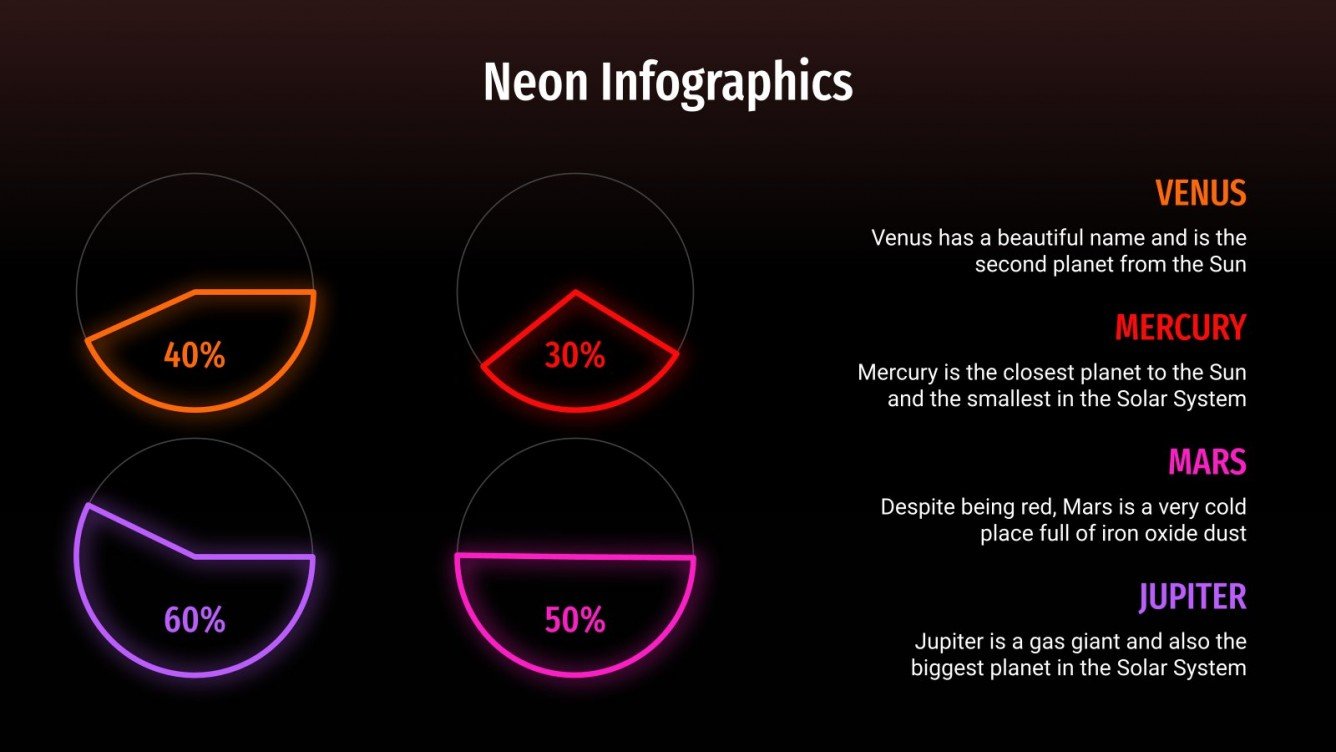 Neon Infographics

40%

30%

60%

50%

VENUS

Venus has a beautiful name and is the second planet from the Sun

MERCURY

Mercury is the closest planet to the Sun and the smallest in the Solar System

MARS

Despite being red, Mars is a very cold place full of iron oxide dust

JUPITER

Jupiter is a gas giant and also the biggest planet in the Solar System