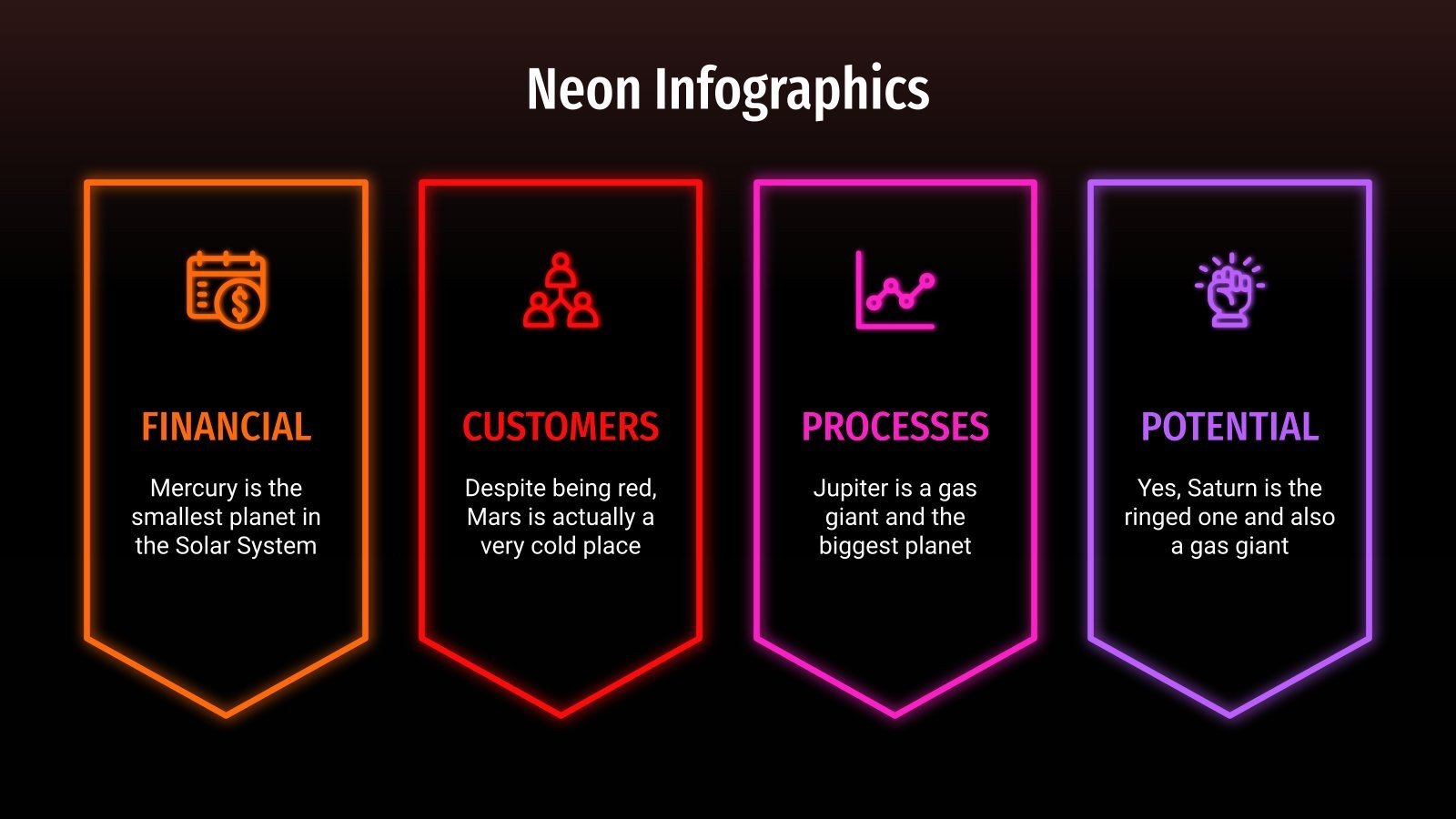 Neon Infographics

FINANCIAL

Mercury is the smallest planet in the Solar System

CUSTOMERS

Despite being red, Mars is actually a very cold place

PROCESSES

Jupiter is a gas giant and the biggest planet

POTENTIAL

Yes, Saturn is the ringed one and also a gas giant