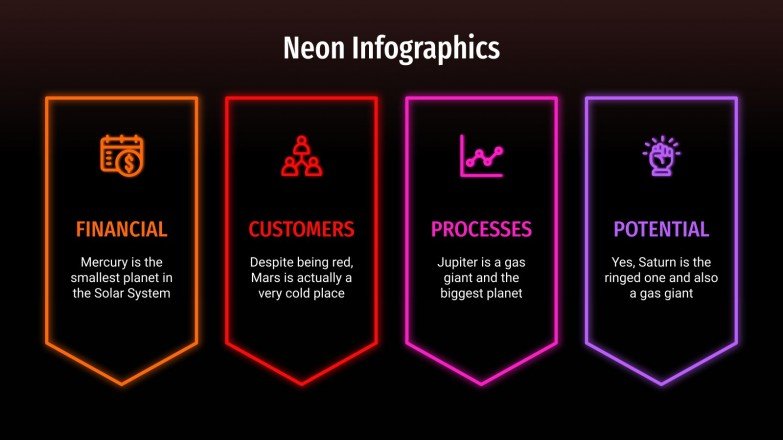 Neon Infographics

FINANCIAL

Mercury is the smallest planet in the Solar System

CUSTOMERS

Despite being red, Mars is actually a very cold place

PROCESSES

Jupiter is a gas giant and the biggest planet

POTENTIAL

Yes, Saturn is the ringed one and also a gas giant