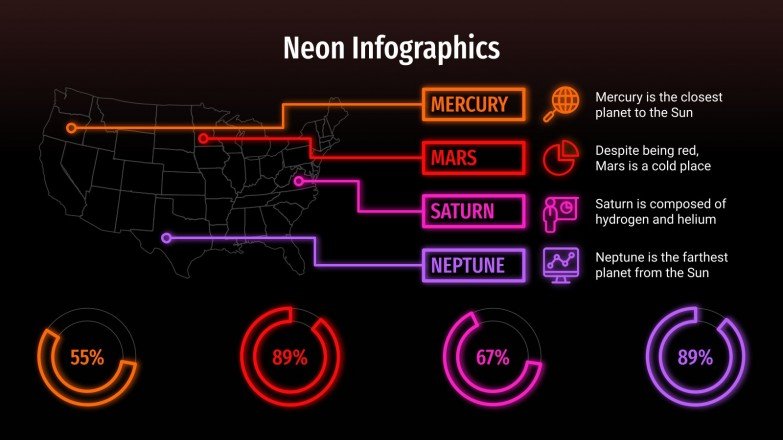 Neon Infographics

MERCURY
Mercury is the closest planet to the Sun

MARS
Despite being red, Mars is a cold place

SATURN
Saturn is composed of hydrogen and helium

NEPTUNE
Neptune is the farthest planet from the Sun

55%

89%

67%

89%