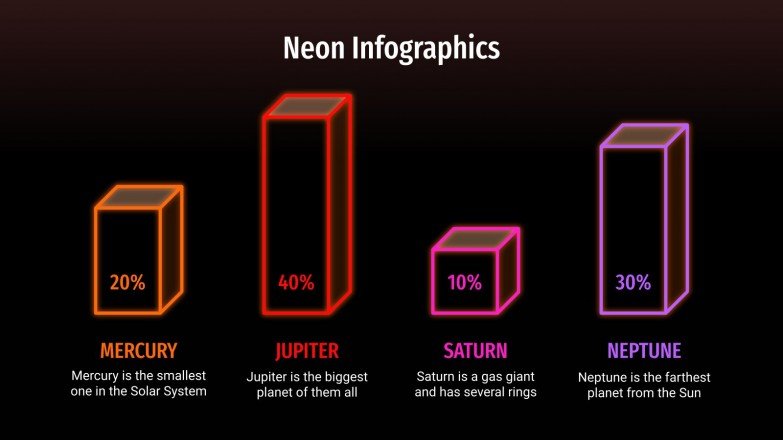 Neon Infographics

20%

MERCURY

Mercury is the smallest one in the Solar System

40%

JUPITER

Jupiter is the biggest planet of them all

10%

SATURN

Saturn is a gas giant and has several rings

30%

NEPTUNE

Neptune is the farthest planet from the Sun