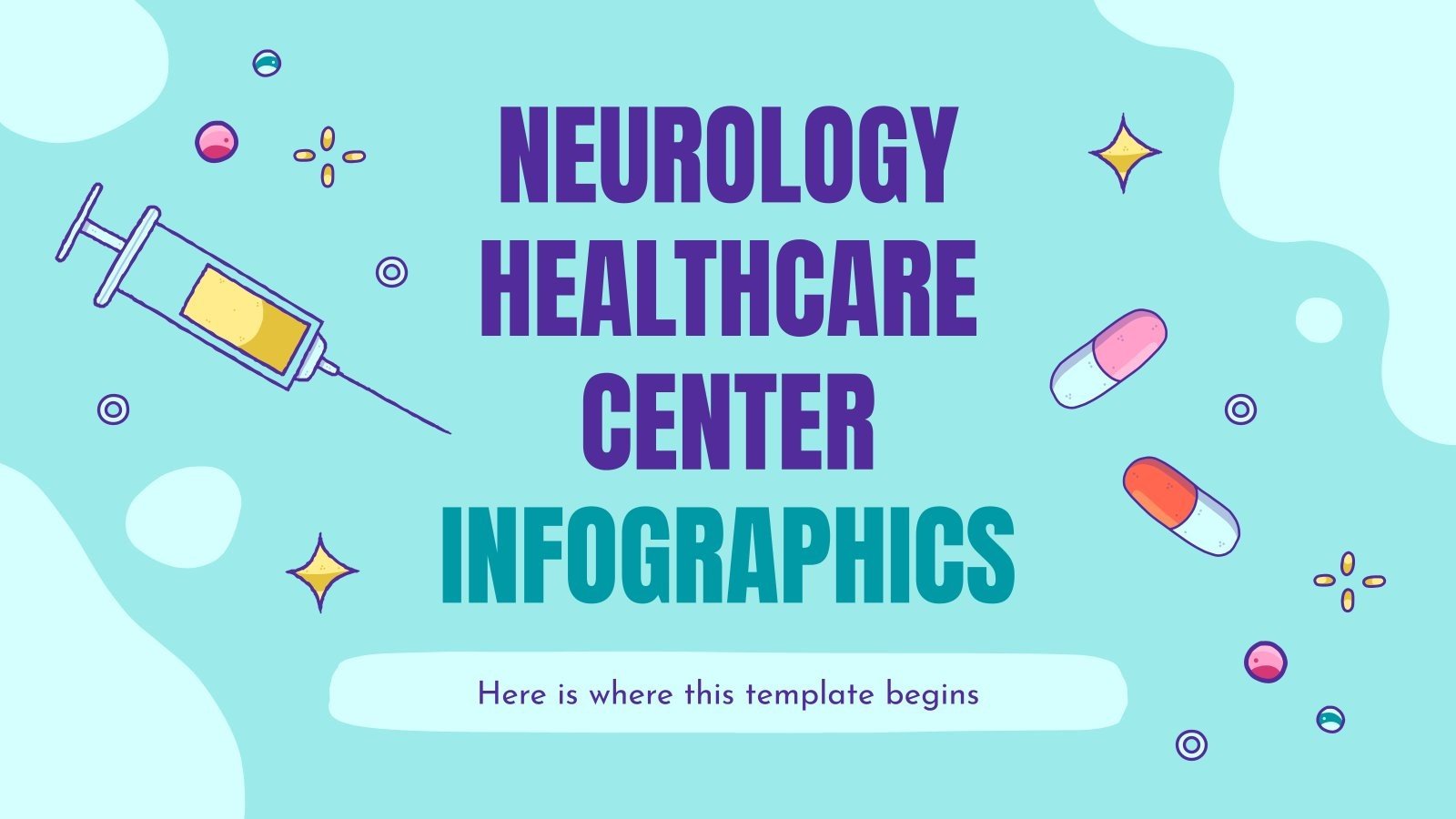 NEUROLOGY HEALTHCARE CENTER INFOGRAPHICS

Here is where this template begins