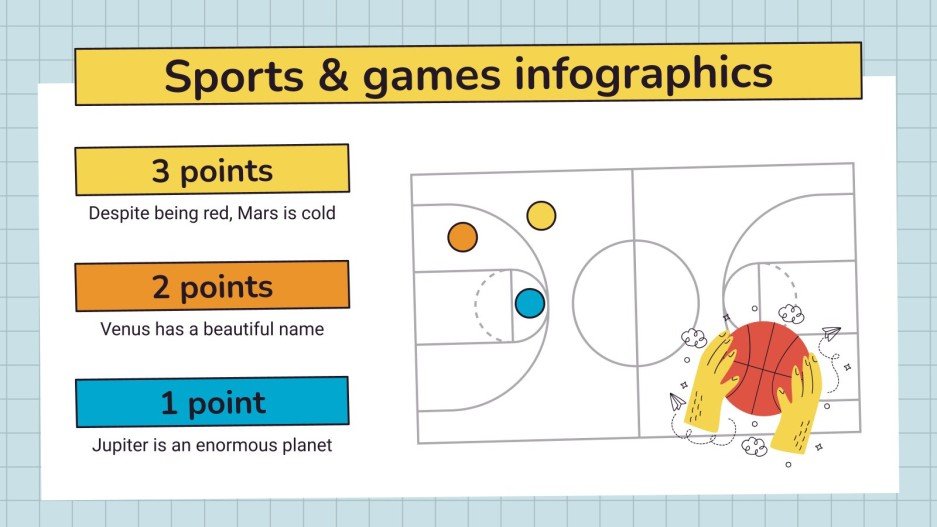 Sports & games infographics

3 points

Despite being red, Mars is cold

2 points

Venus has a beautiful name

1 point

Jupiter is an enormous planet