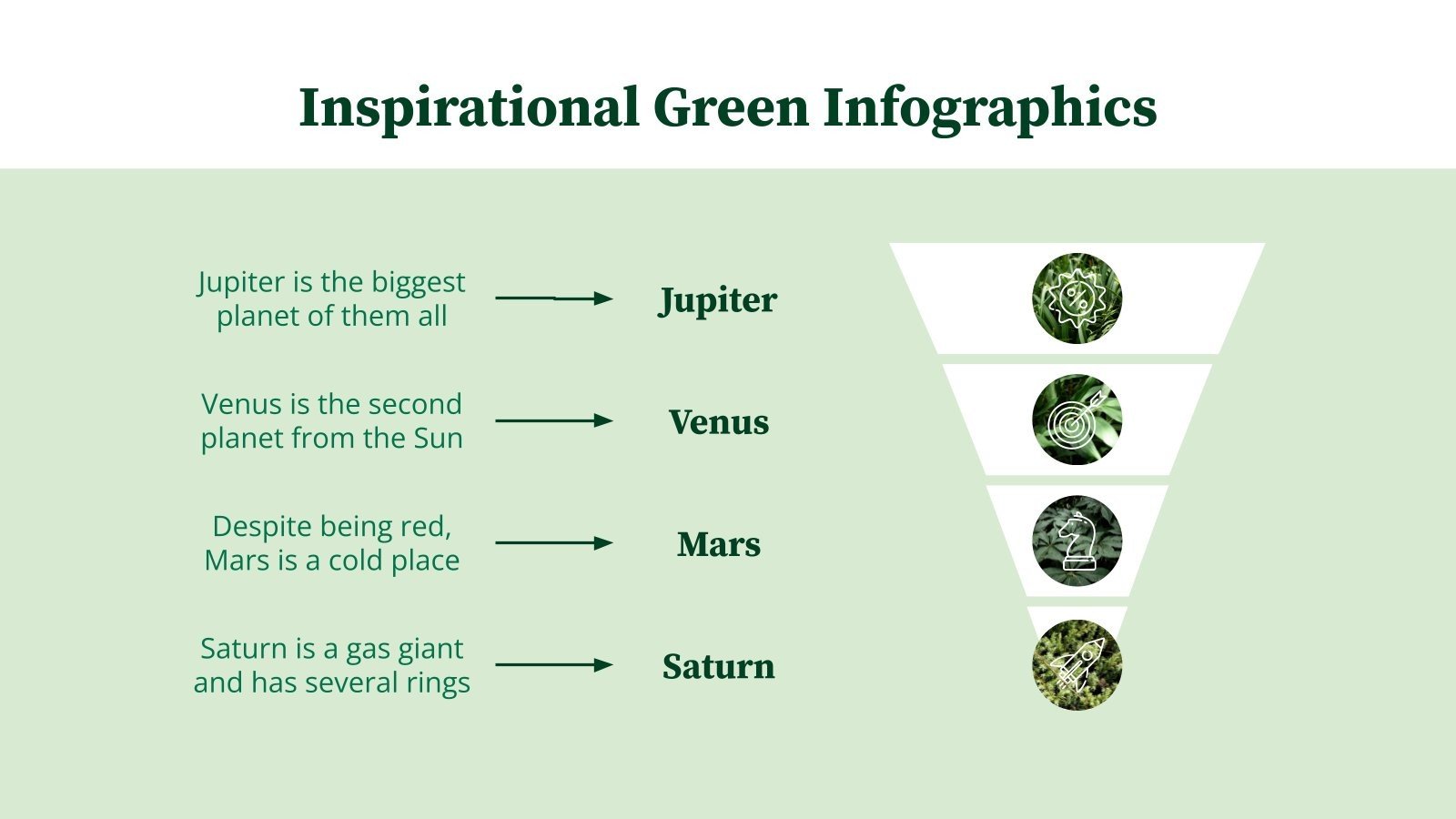 Inspirational Green Infographics

Jupiter is the biggest planet of them all

Jupiter

Venus is the second planet from the Sun

Venus

Despite being red, Mars is a cold place

Mars

Saturn is a gas giant and has several rings

Saturn