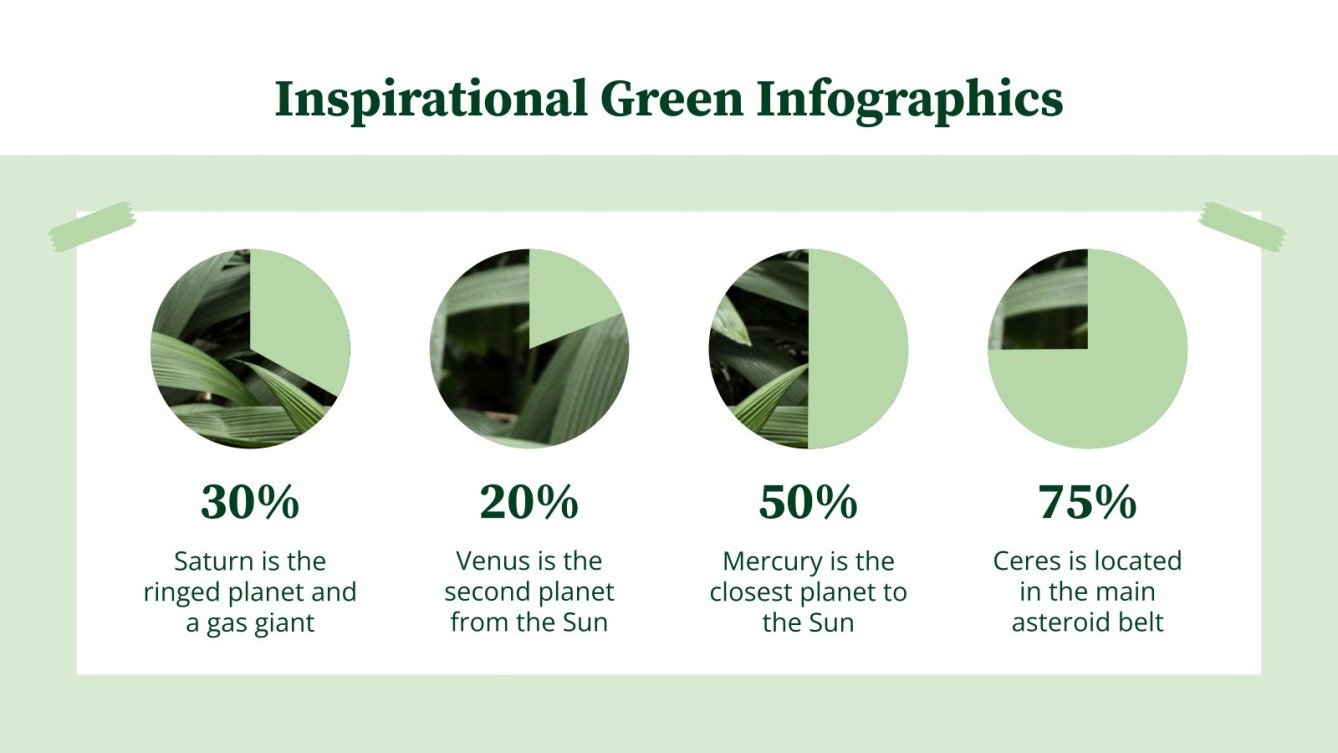 Inspirational Green Infographics

30%

Saturn is the ringed planet and a gas giant

20%

Venus is the second planet from the Sun

50%

Mercury is the closest planet to the Sun

75%

Ceres is located in the main asteroid belt