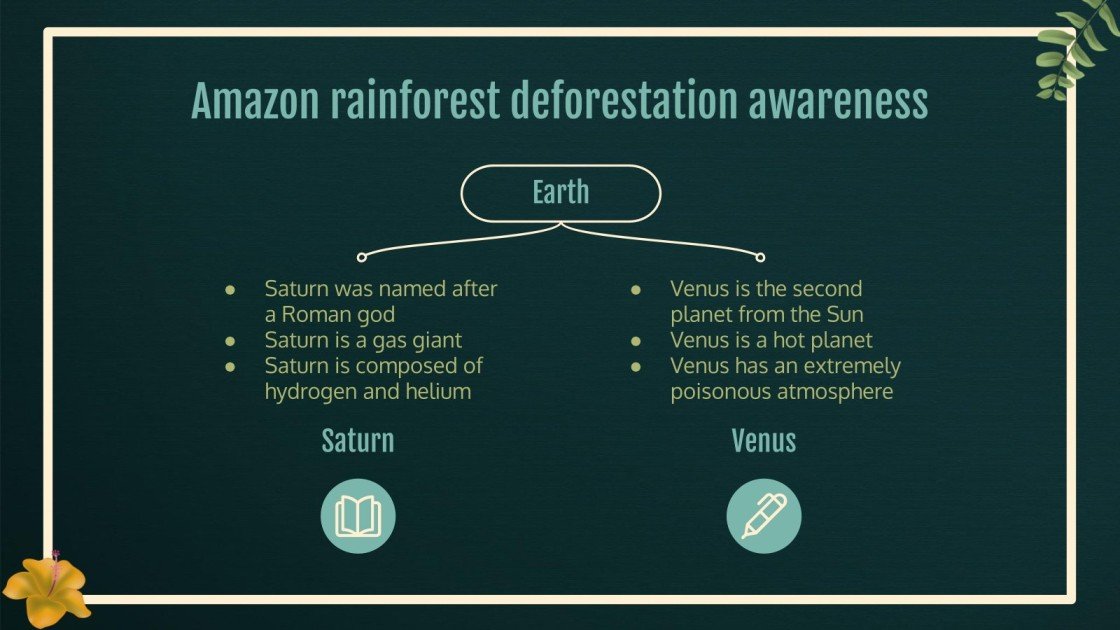 Amazon rainforest deforestation awareness

Earth

- Saturn was named after a Roman god
- Saturn is a gas giant
- Saturn is composed of hydrogen and helium

Saturn

- Venus is the second planet from the Sun
- Venus is a hot planet
- Venus has an extremely poisonous atmosphere

Venus