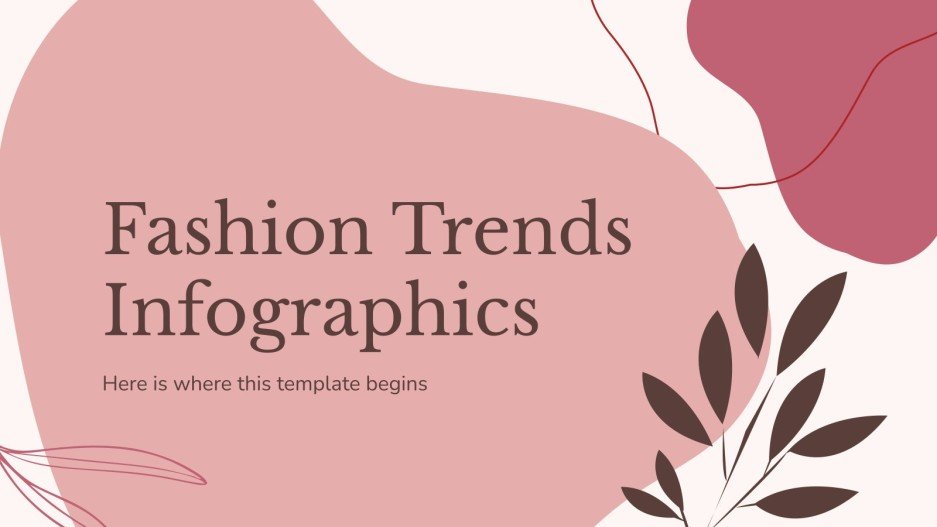 Fashion Trends Infographics

Here is where this template begins