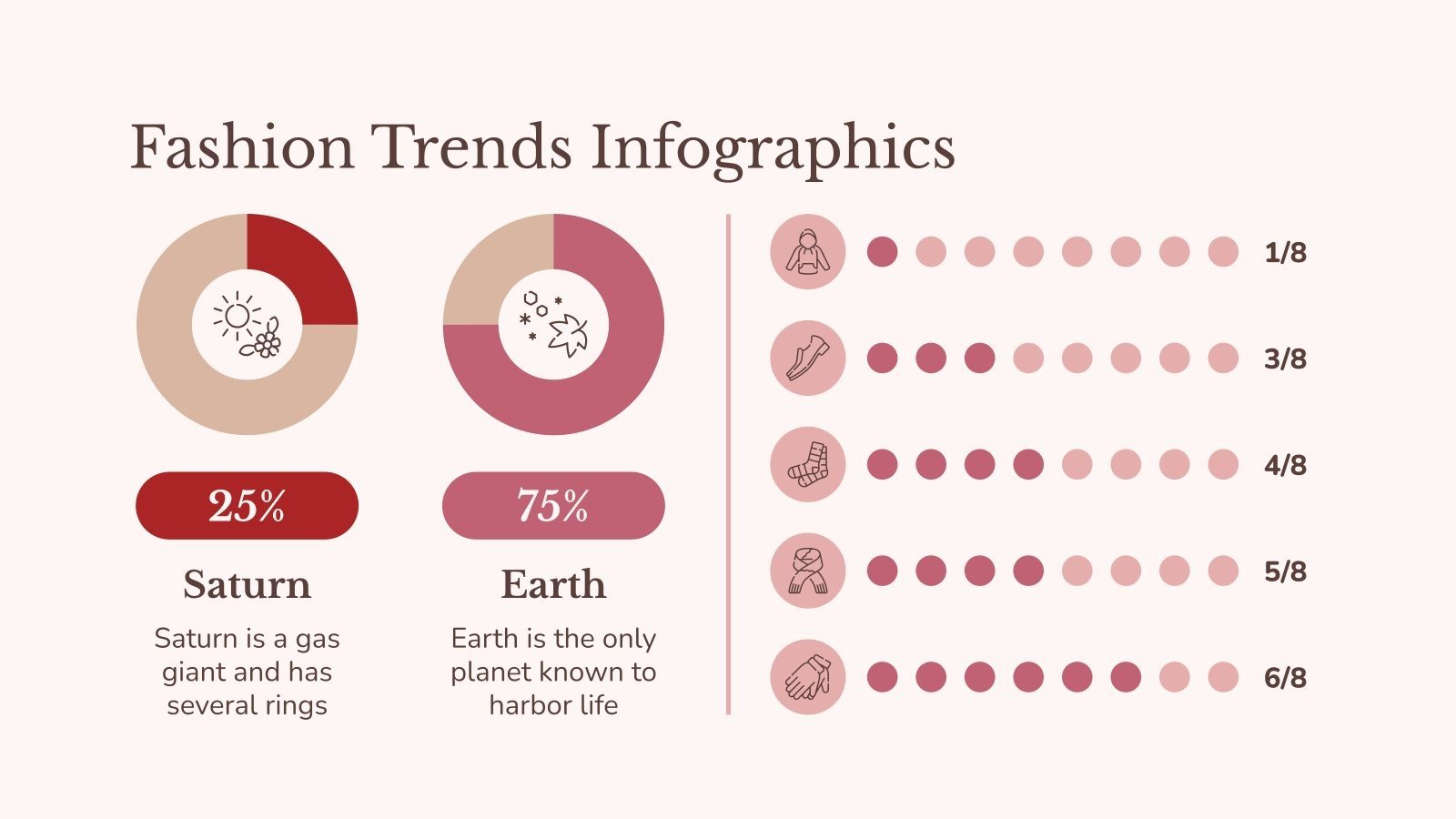 Fashion Trends Infographics

25%

Saturn

Saturn is a gas giant and has several rings

75%

Earth

Earth is the only planet known to harbor life

1/8

3/8

4/8

5/8

6/8