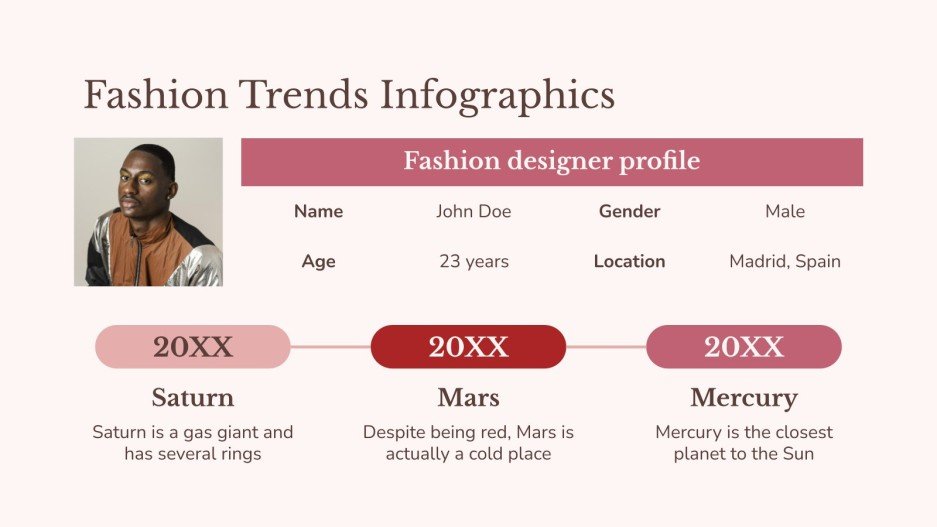 Fashion Trends Infographics

Fashion designer profile

| Name | John Doe | Gender | Male |
|---|---|---|---|
| Age | 23 years | Location | Madrid, Spain |

20XX

Saturn

Saturn is a gas giant and has several rings

20XX

Mars

Despite being red, Mars is actually a cold place

20XX

Mercury

Mercury is the closest planet to the Sun