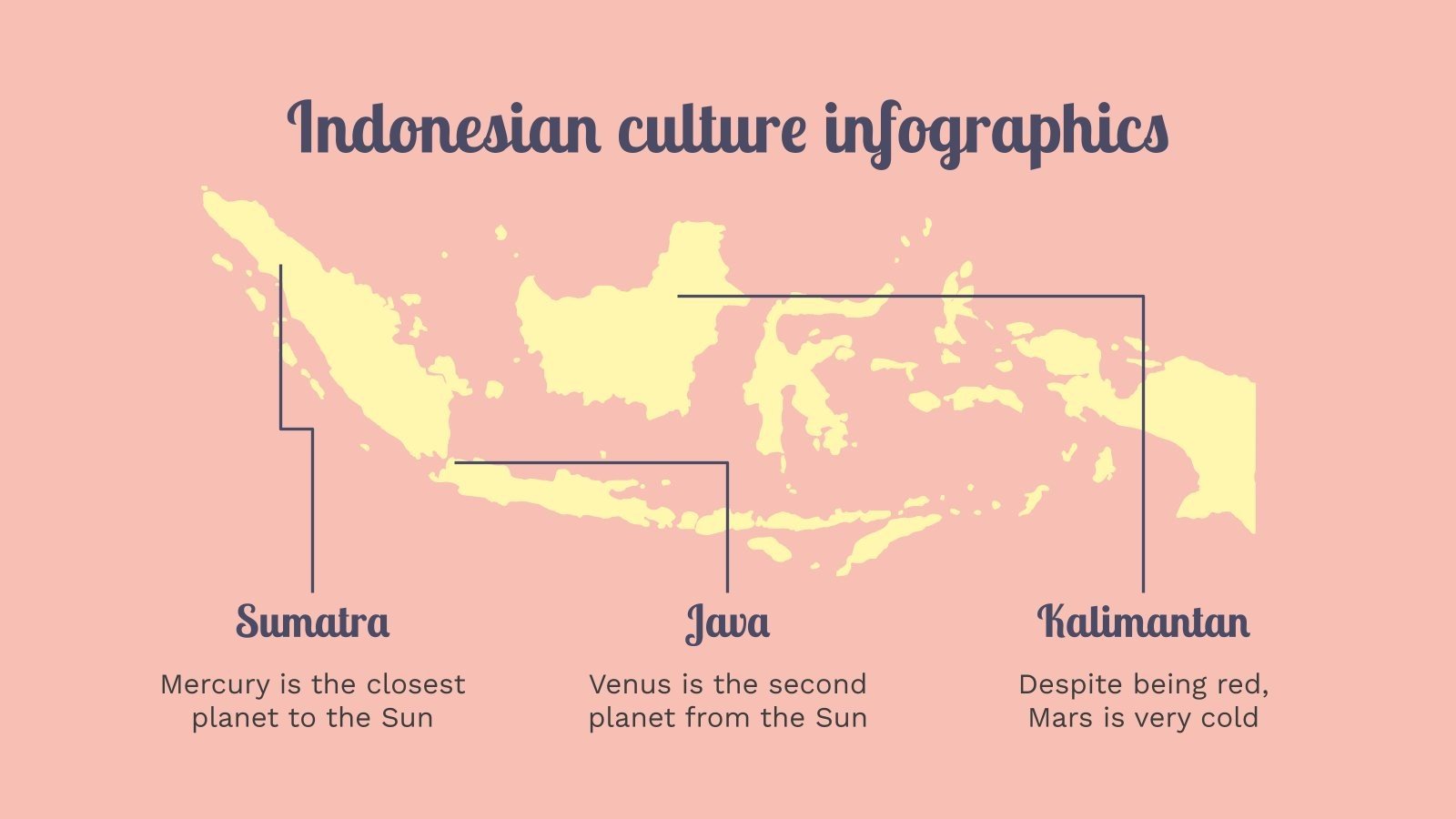 Indonesian culture infographics

Sumatra

Mercury is the closest planet to the Sun

Java

Venus is the second planet from the Sun

Kalimantan

Despite being red, Mars is very cold