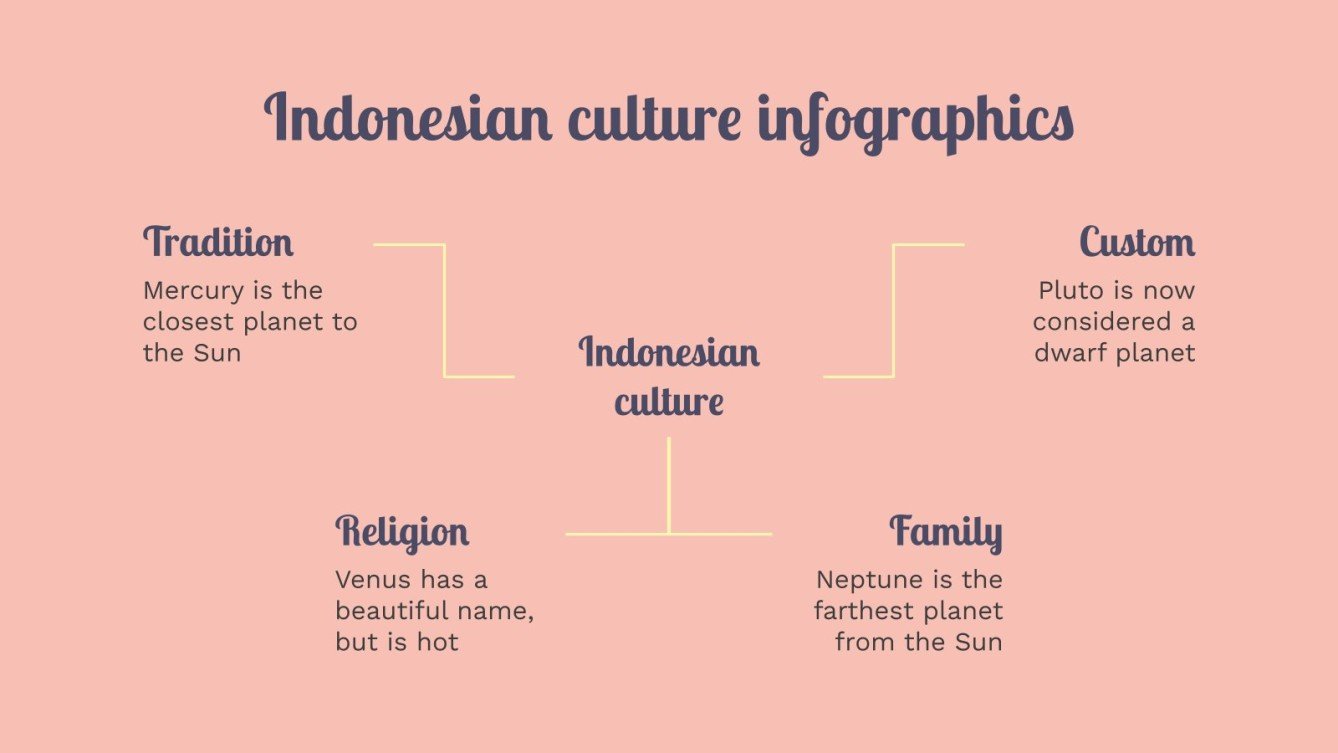 Indonesian culture infographics

Tradition
Mercury is the closest planet to the Sun

Custom
Pluto is now considered a dwarf planet

Indonesian culture

Religion
Venus has a beautiful name, but is hot

Family
Neptune is the farthest planet from the Sun